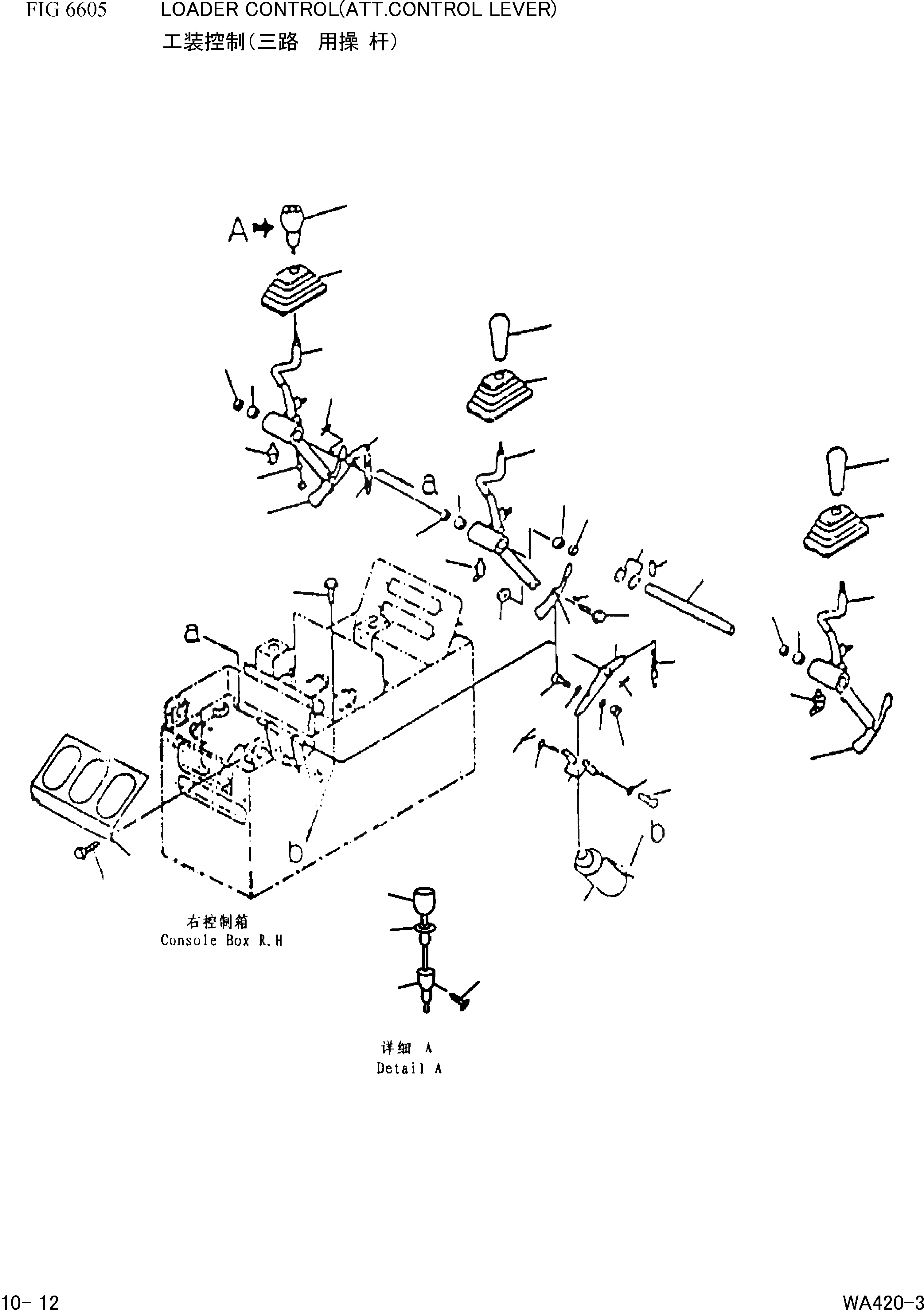 FIG 6605 LOADER CONTROL(ATT.CONTROL LEVER)
工装控制(三路 用操 杆)

A

a

a

b

b

右控制箱
Console Box R.H

详细 A
Detail A

10- 12

WA420-3