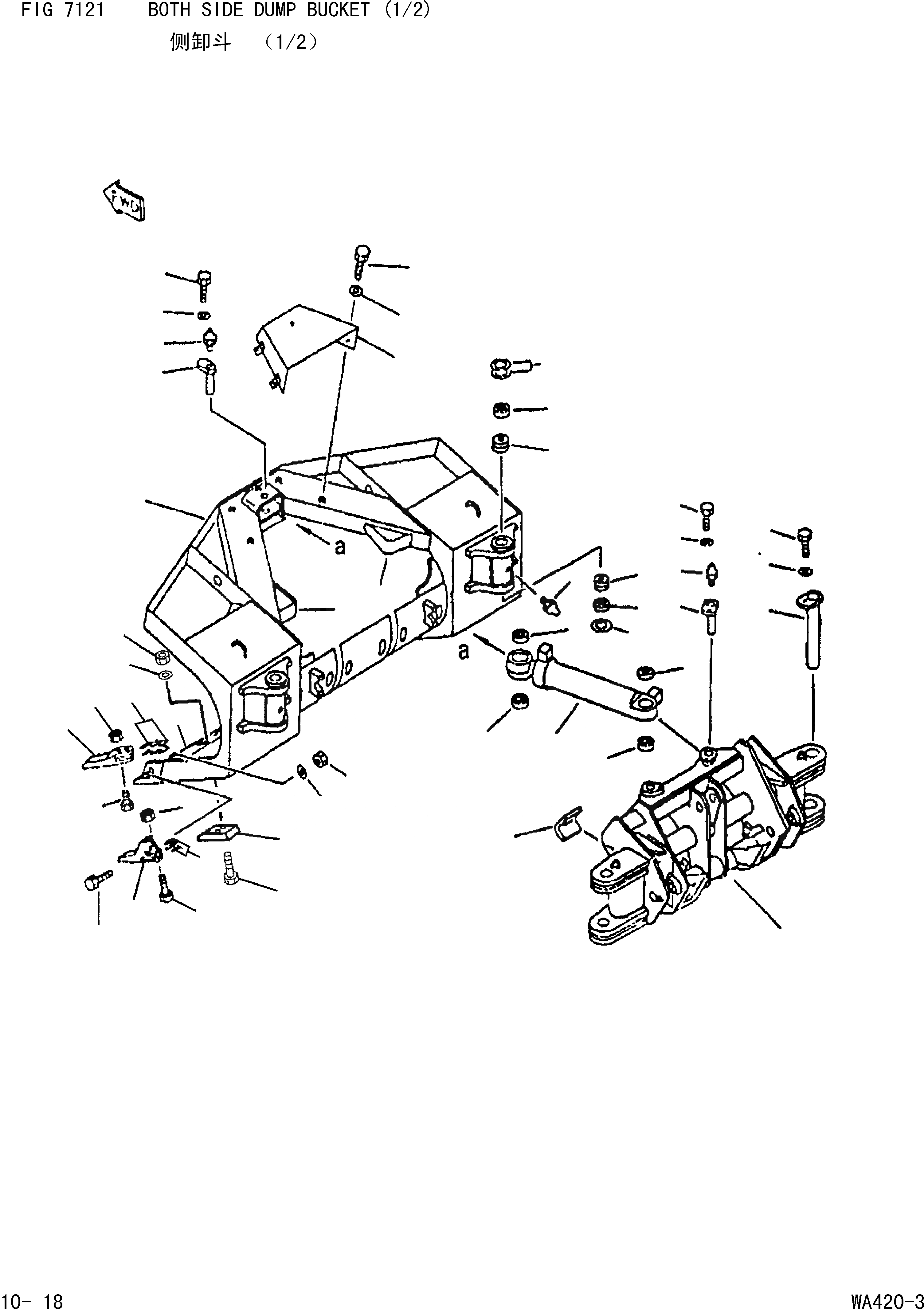 FIG 7121 BOTH SIDE DUMP BUCKET (1/2)
侧卸斗 （1/2）

FWD

a

a

10- 18

WA420-3