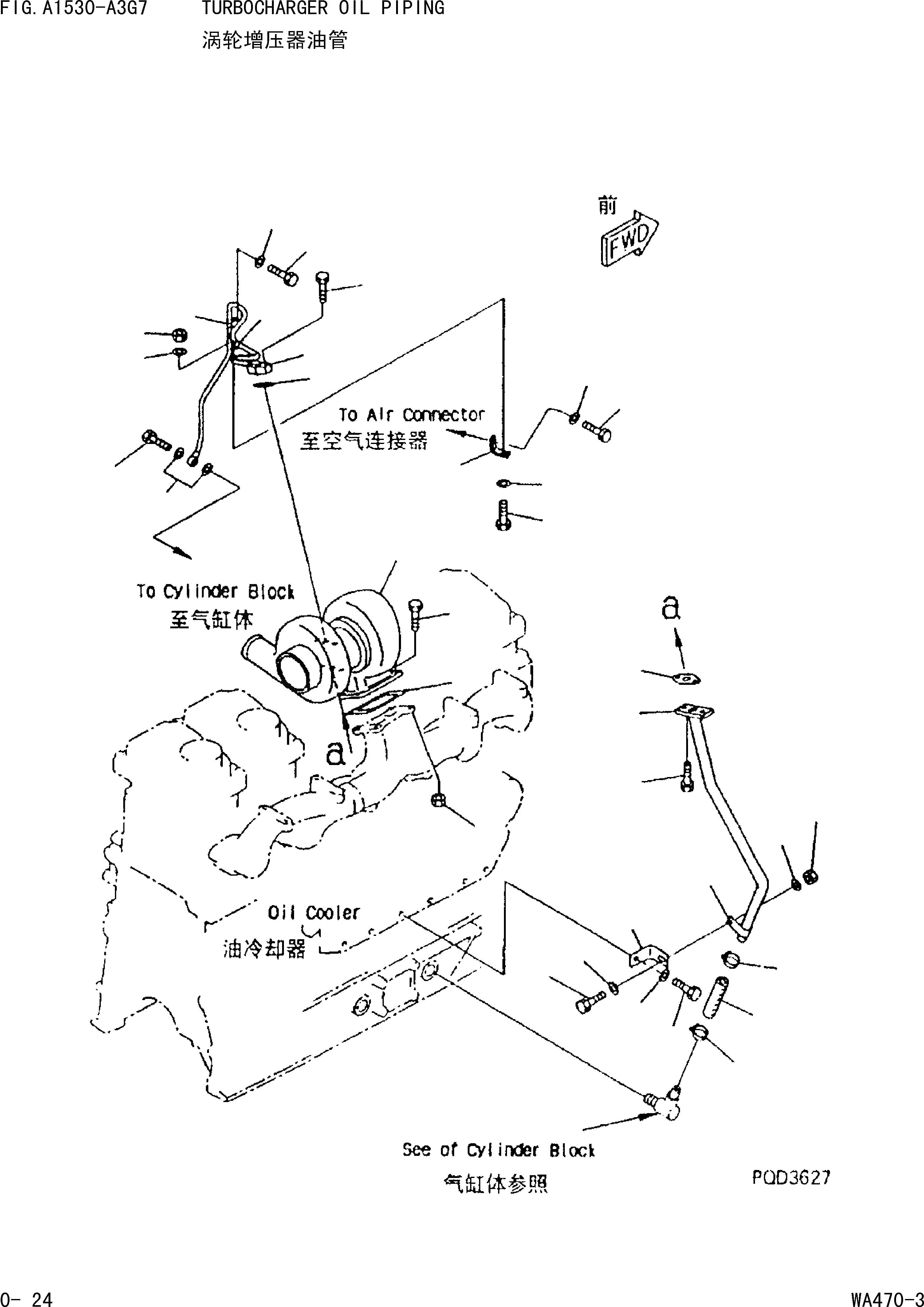 FIG. A1530-A3G7 TURBOCHARGER OIL PIPING
涡轮增压器油管

前
FWD

To Air Connector
至空气连接器

To Cylinder Block
至气缸体

a

a

Oil Cooler
油冷却器

See of Cylinder Block
气缸体参照

PQD3627

0- 24

WA470-3