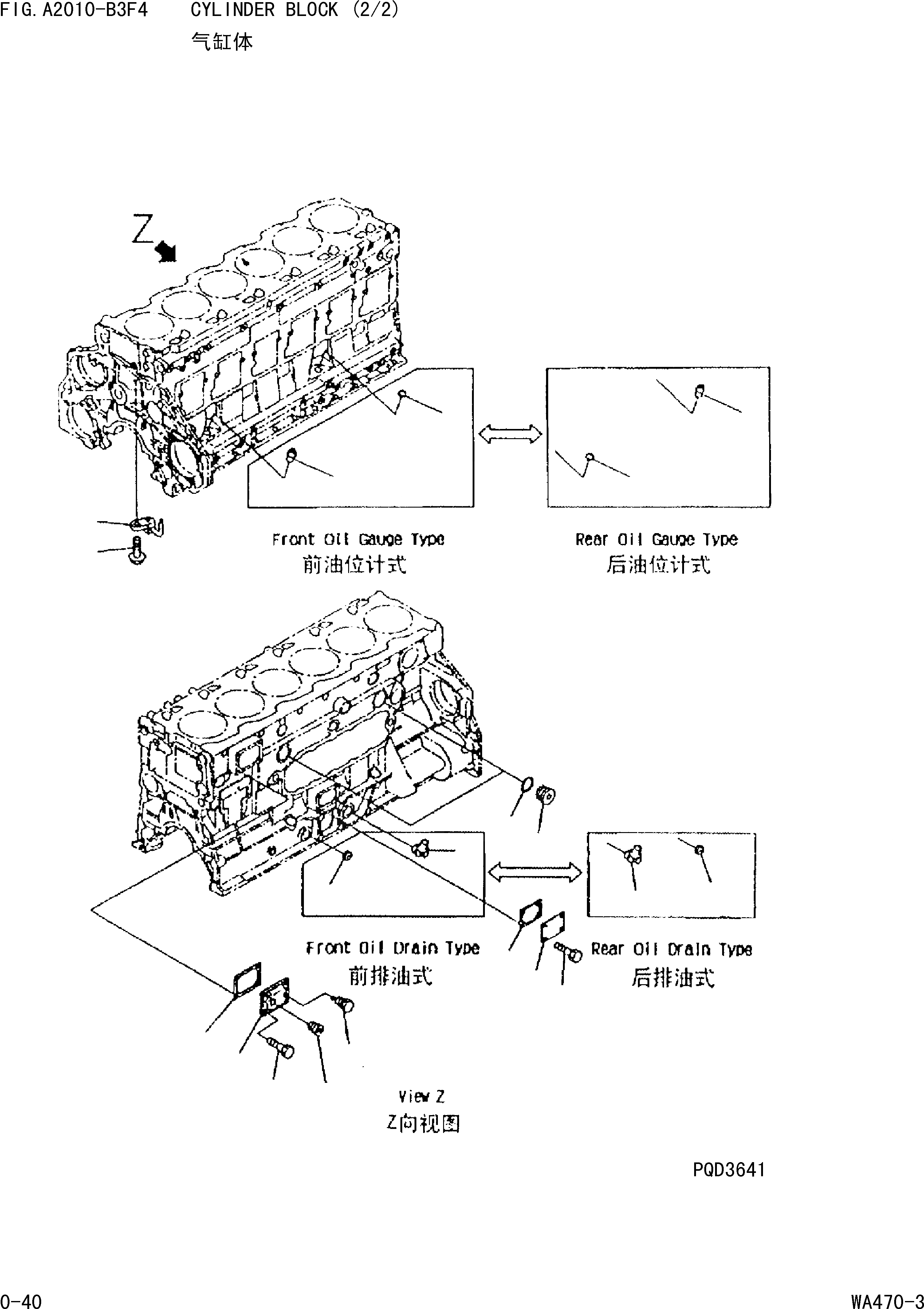 FIG. A2010-B3F4 CYLINDER BLOCK (2/2)
气缸体

Z

Front Oil Gauge Type
前油位计式

Rear Oil Gauge Type
后油位计式

Front Oil Drain Type
前排油式

Rear Oil Drain Type
后排油式

View Z
Z向视图

PQD3641

0-40

WA470-3