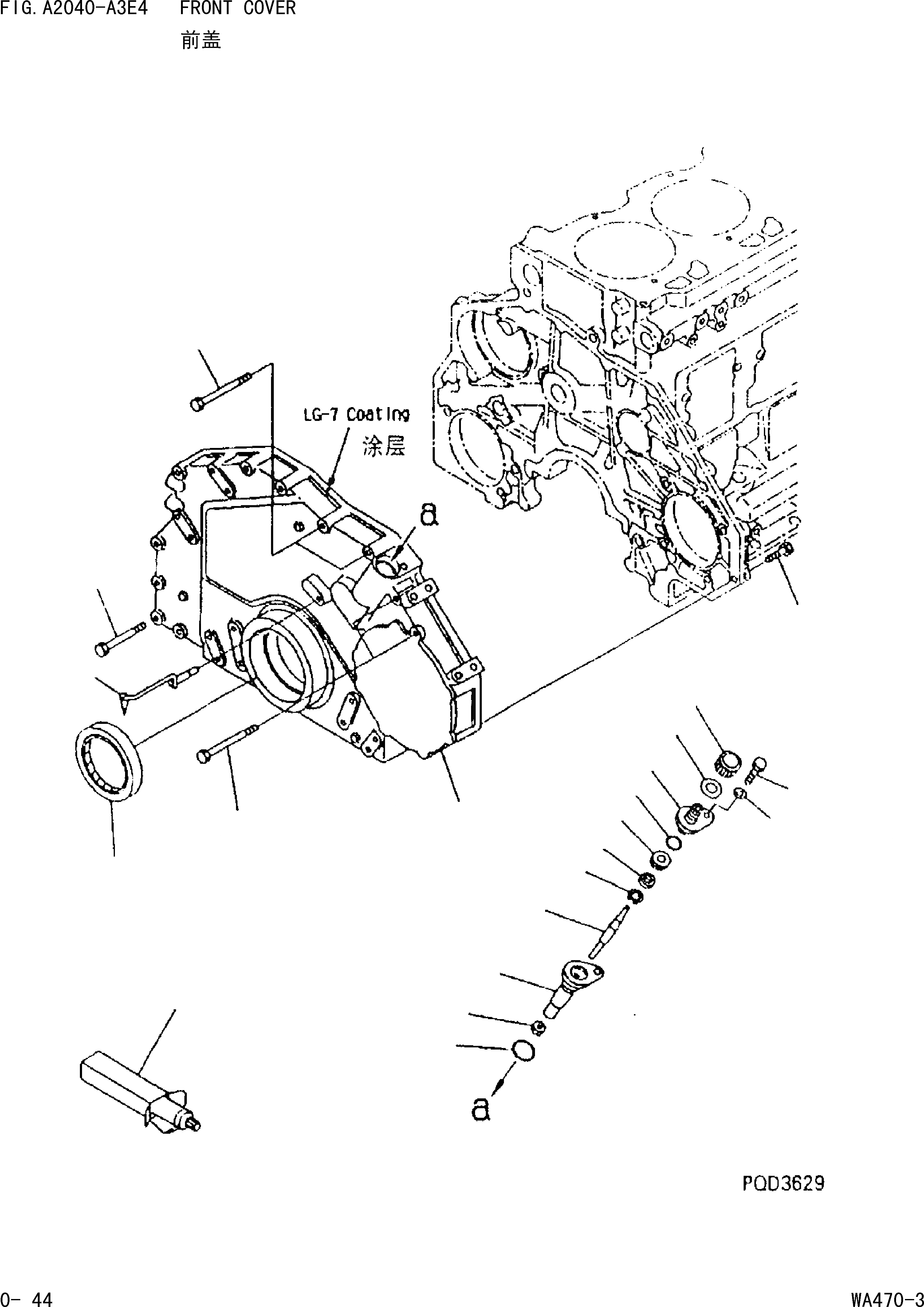 FIG. A2040-A3E4    FRONT COVER
前盖

LG-7 Coating
涂层

a

a

PQD3629

0- 44

WA470-3