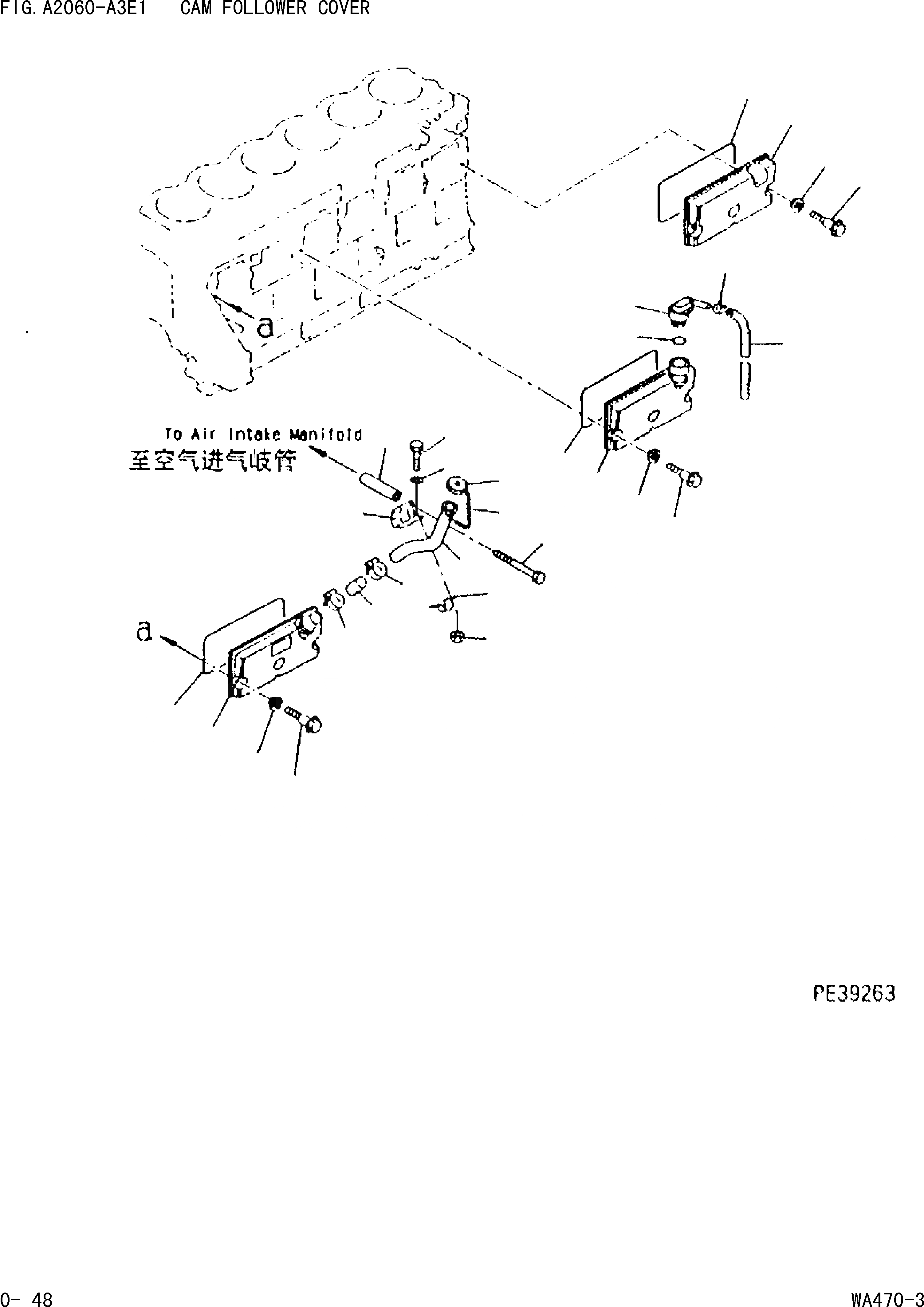 FIG. A2060-A3E1 CAM FOLLOWER COVER

a

To Air Intake Manifold
至空气进气岐管

a

PE39263

0- 48

WA470-3