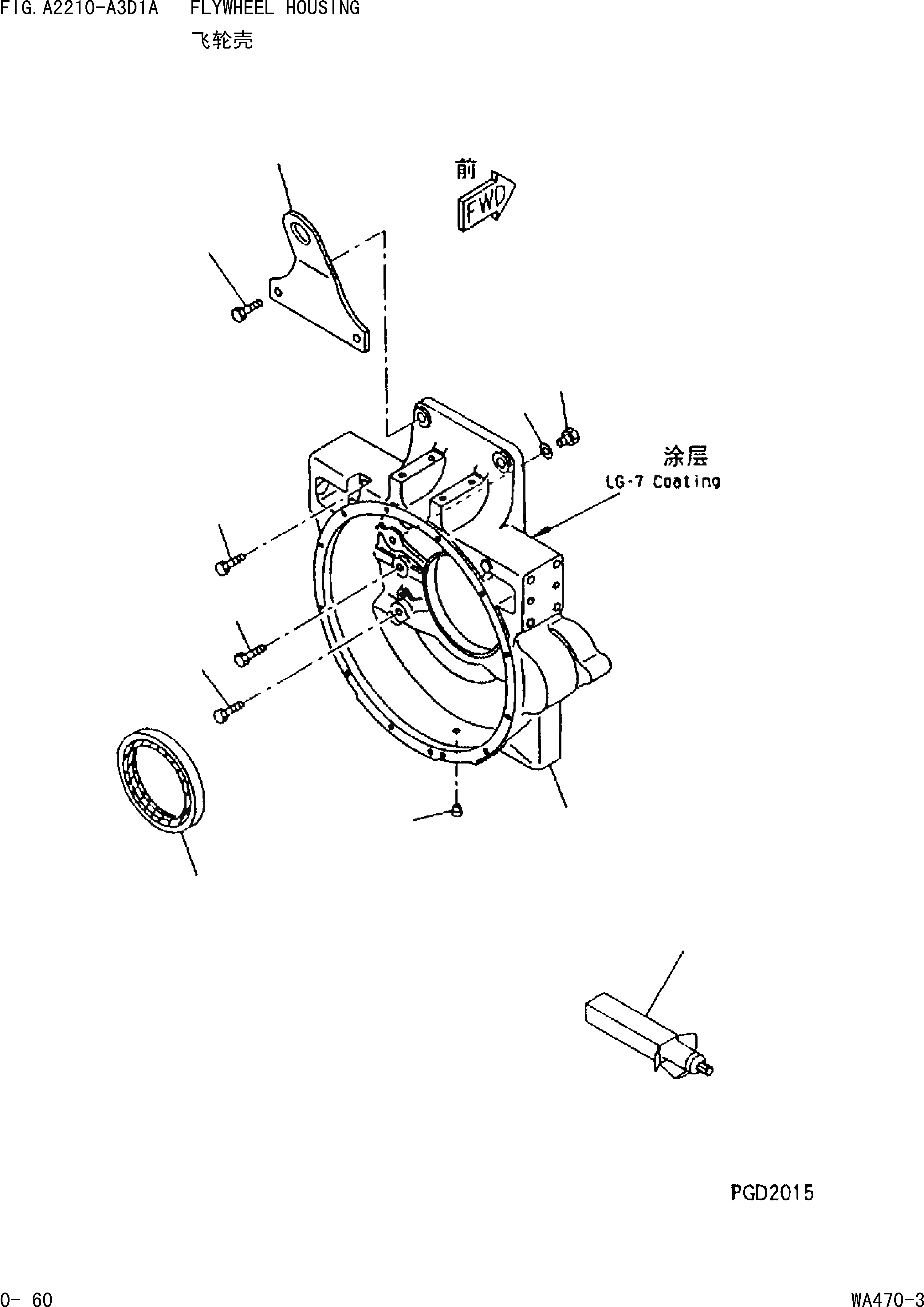 FIG. A2210-A3D1A FLYWHEEL HOUSING
飞轮壳

前
FWD

涂层
LG-7 Coating

PGD2015

0- 60

WA470-3