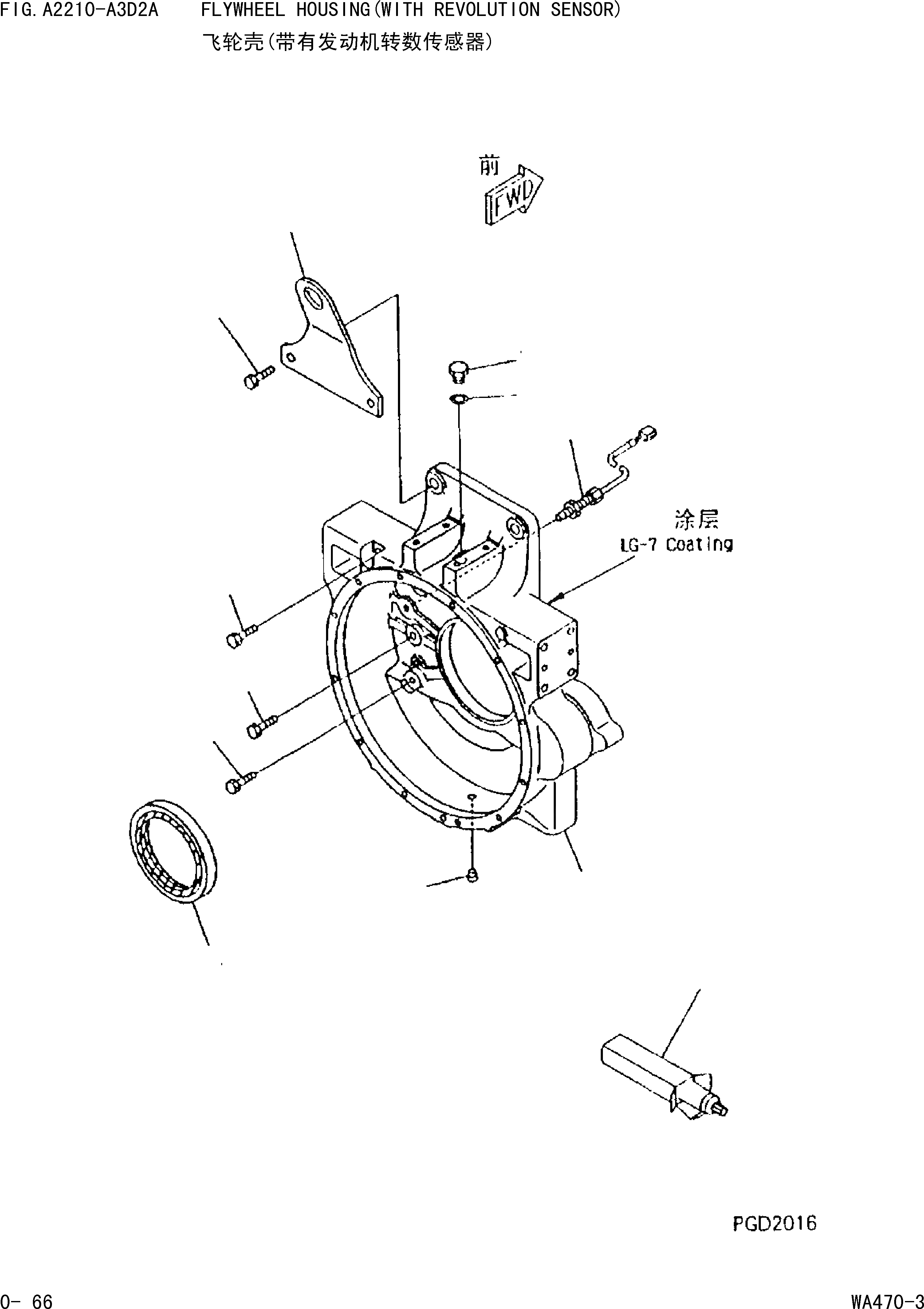 FIG. A2210-A3D2A FLYWHEEL HOUSING(WITH REVOLUTION SENSOR)
飞轮壳(带有发动机转数传感器)

前
FWD

涂层
LG-7 Coating

PGD2016

0- 66

WA470-3