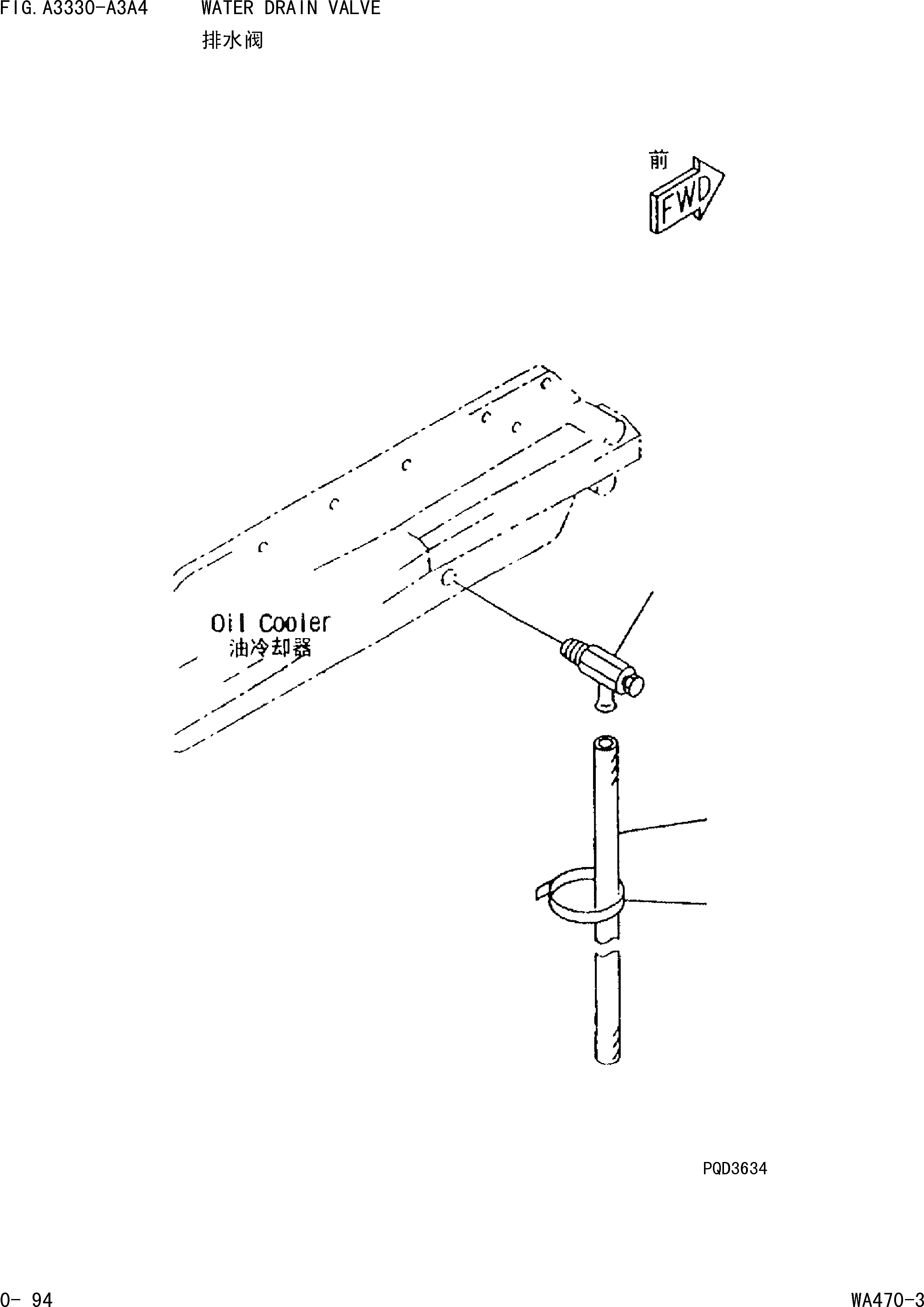 FIG. A3330-A3A4 WATER DRAIN VALVE
排水阀

前
FWD

Oil Cooler
油冷却器

PQD3634

0- 94

WA470-3