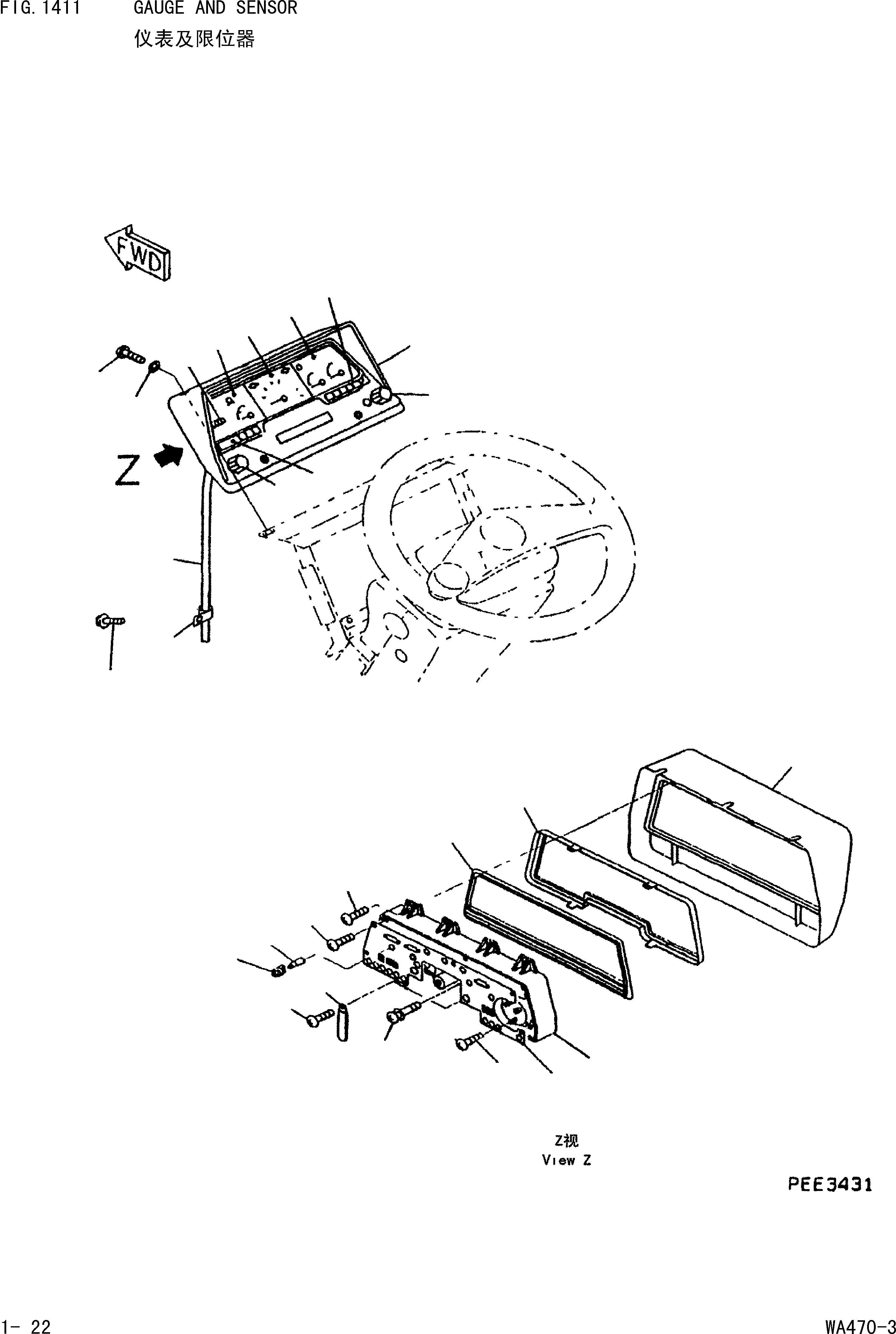 FIG. 1411 GAUGE AND SENSOR
仪表及限位器

FWD

Z

Z视
View Z

PEE3431

1- 22

WA470-3