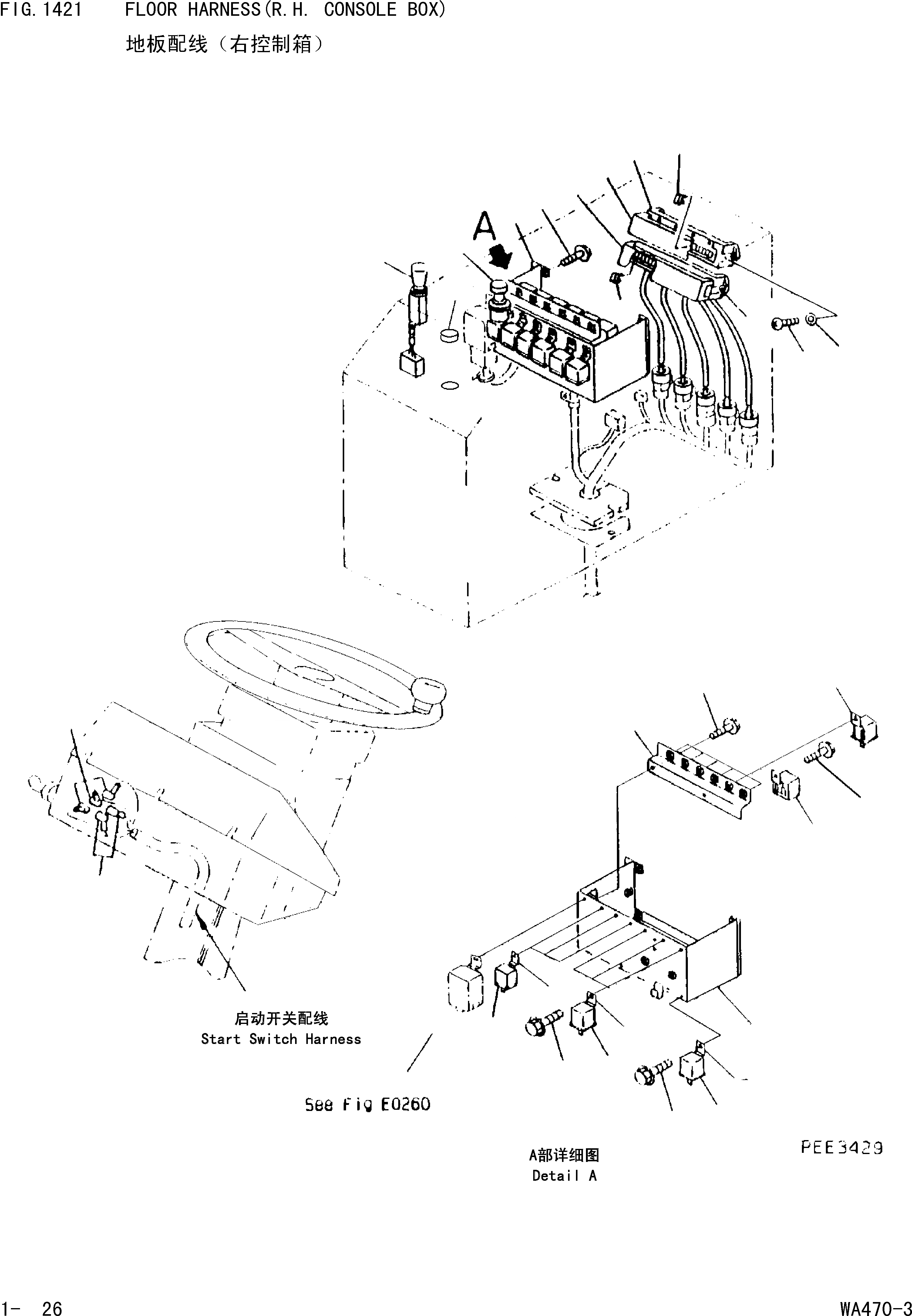 FIG. 1421 FLOOR HARNESS(R.H. CONSOLE BOX)
地板配线（右控制箱）

A

启动开关配线
Start Switch Harness

See Fig E0260

A部详细图
Detail A

PEE3429

1- 26

WA470-3