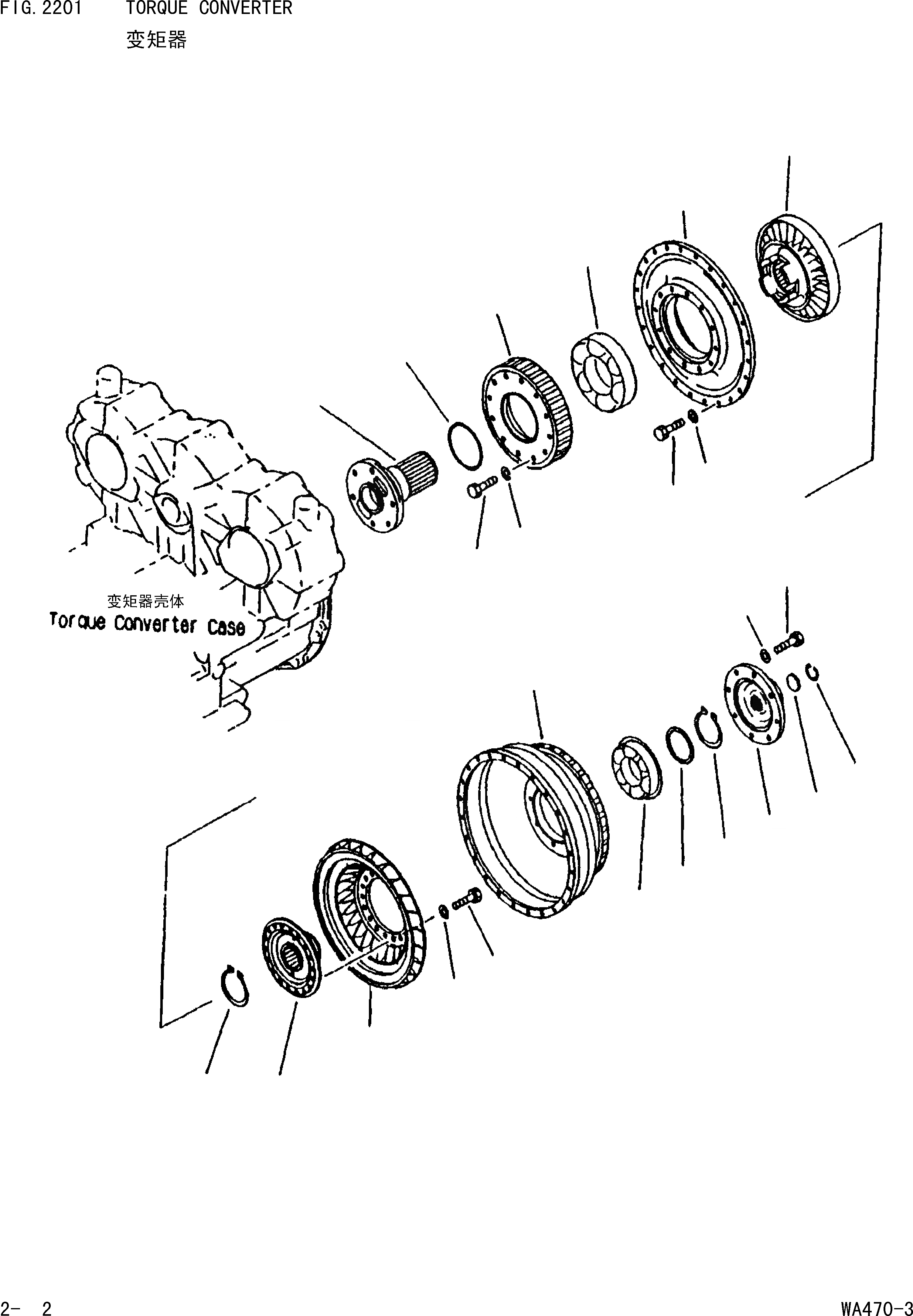 FIG. 2201 TORQUE CONVERTER
变矩器

变矩器壳体
Torque Converter Case

2- 2

WA470-3