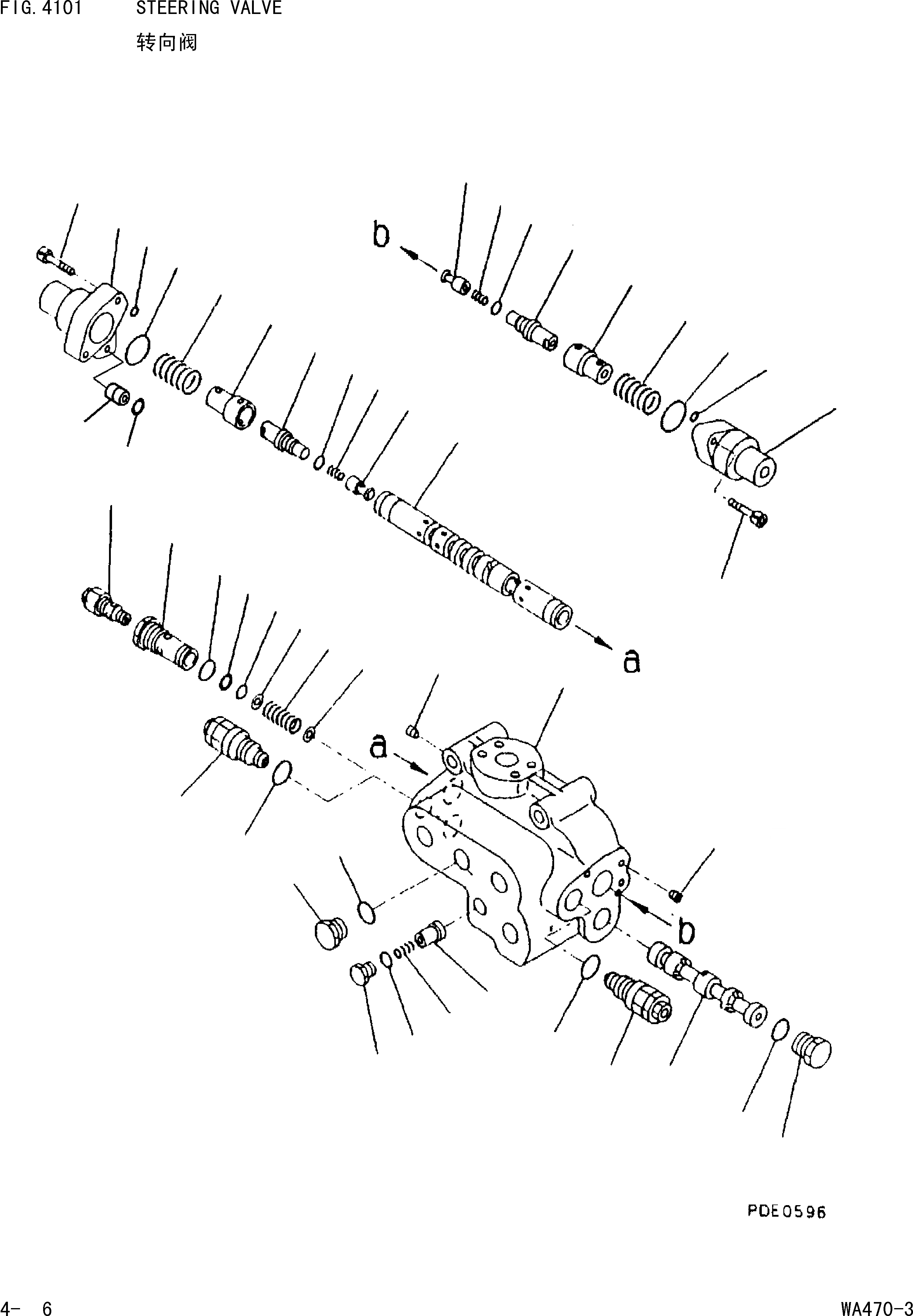 FIG. 4101 STEERING VALVE

转向阀

b

a

a

b

PDE0596

4- 6

WA470-3