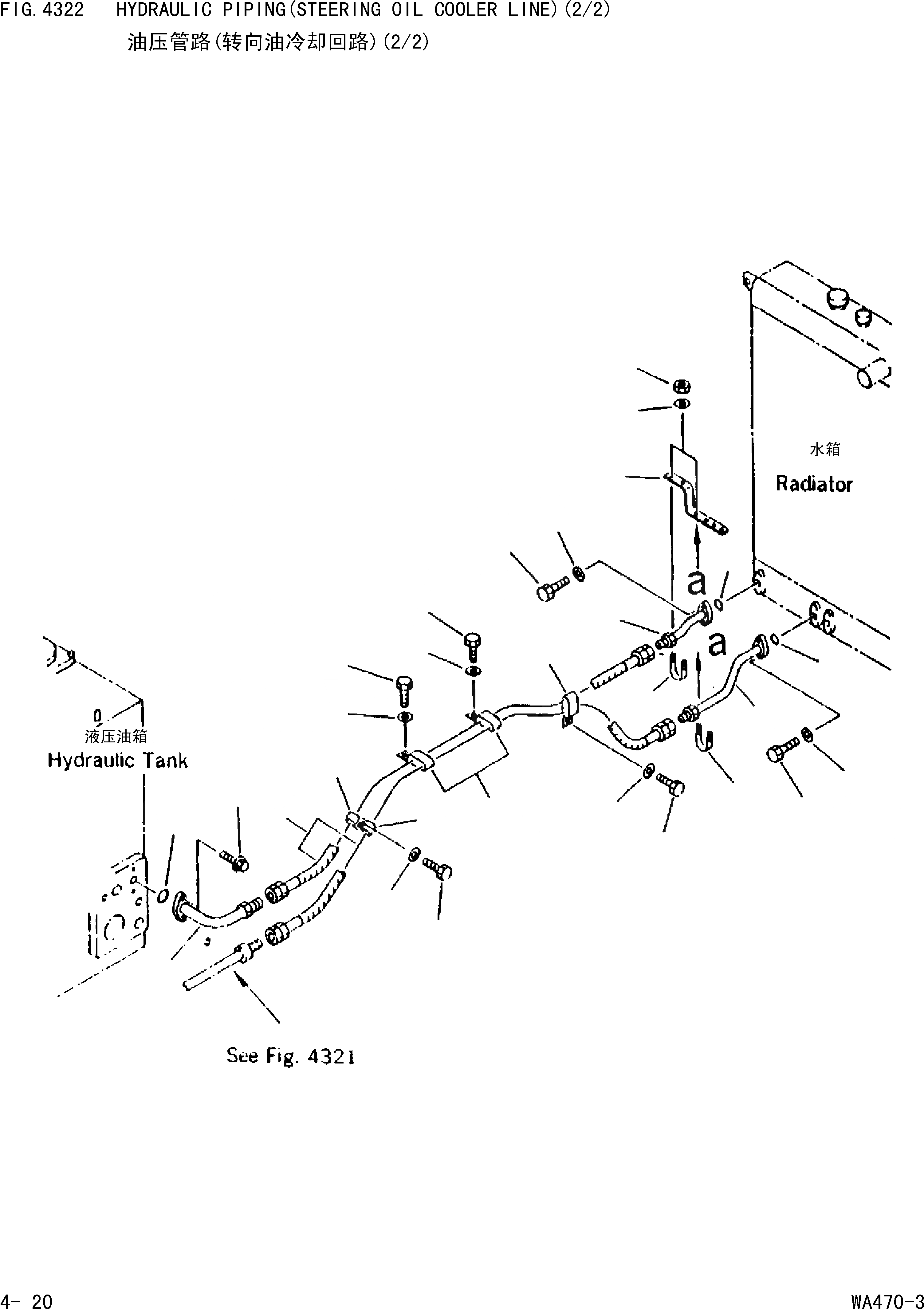 FIG. 4322 HYDRAULIC PIPING(STEERING OIL COOLER LINE)(2/2)
油压管路(转向油冷却回路)(2/2)

水箱
Radiator

a

a

液压油箱
Hydraulic Tank

See Fig. 4321

4- 20

WA470-3