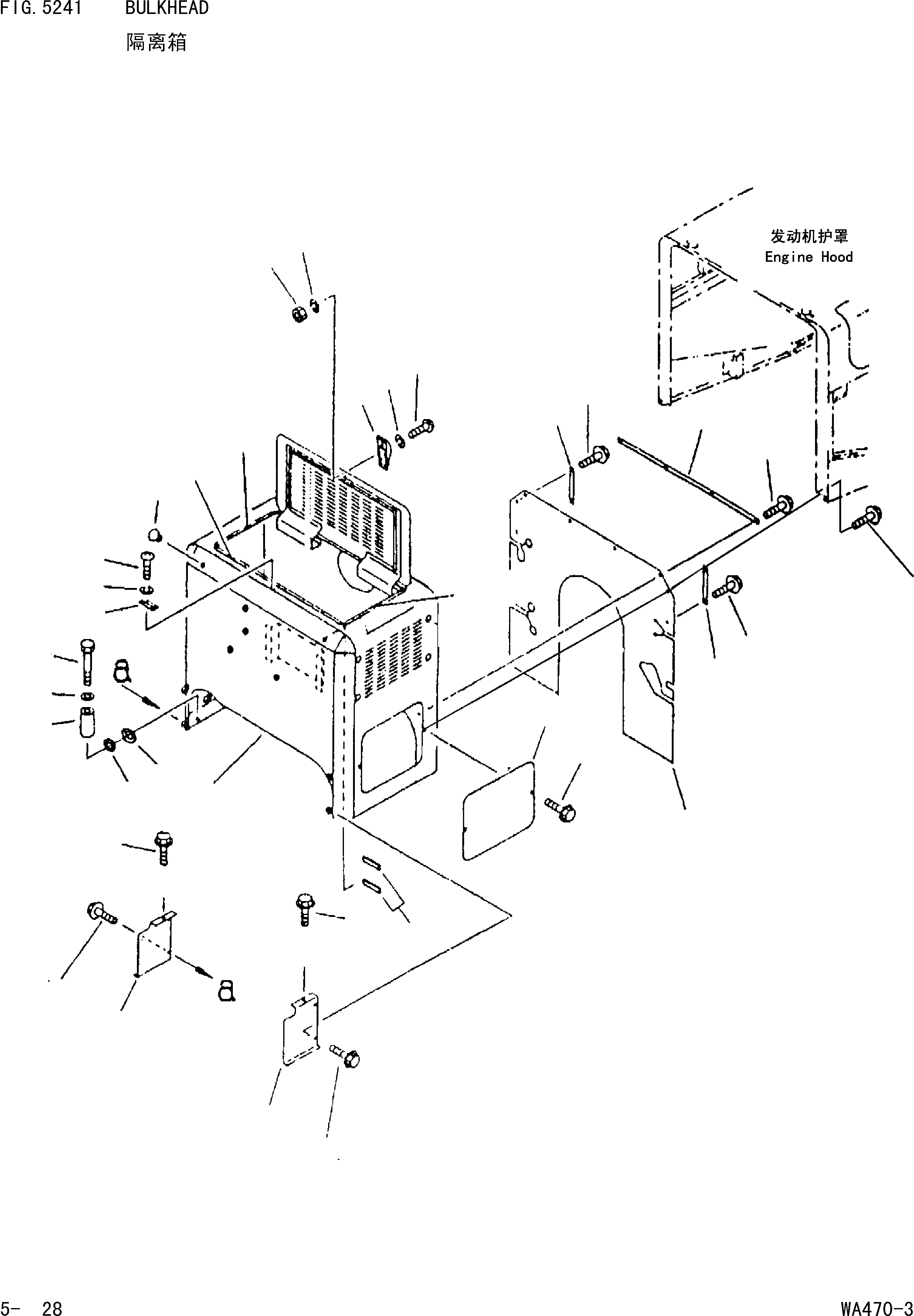 FIG. 5241 BULKHEAD
隔离箱

发动机护罩
Engine Hood

5- 28

WA470-3