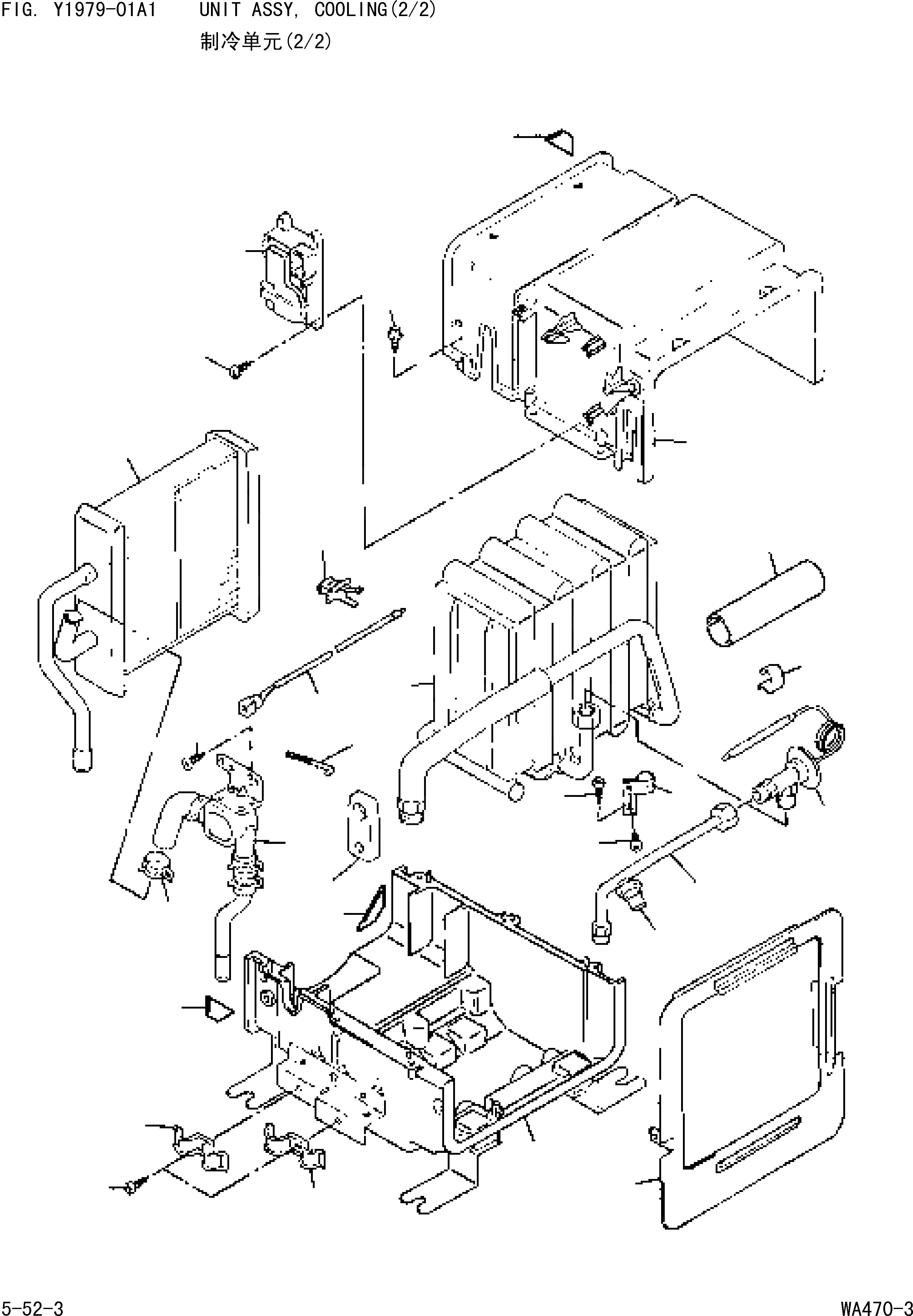 FIG. Y1979-01A1 UNIT ASSY, COOLING(2/2)
制冷单元(2/2)

5-52-3

WA470-3