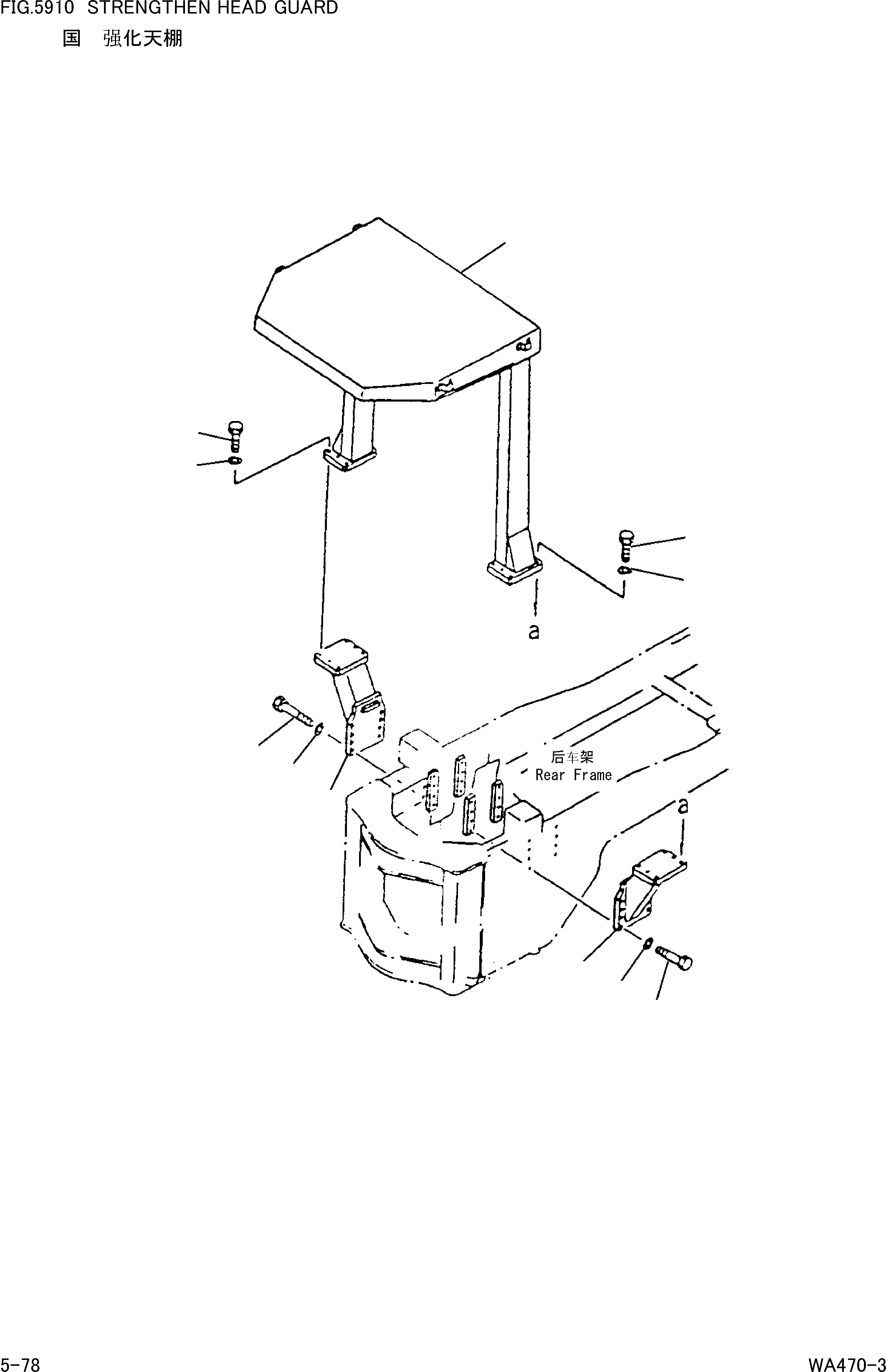 FIG.5910 STRENGTHEN HEAD GUARD
国 强化天棚

a

后车架
Rear Frame

a

5-78

WA470-3