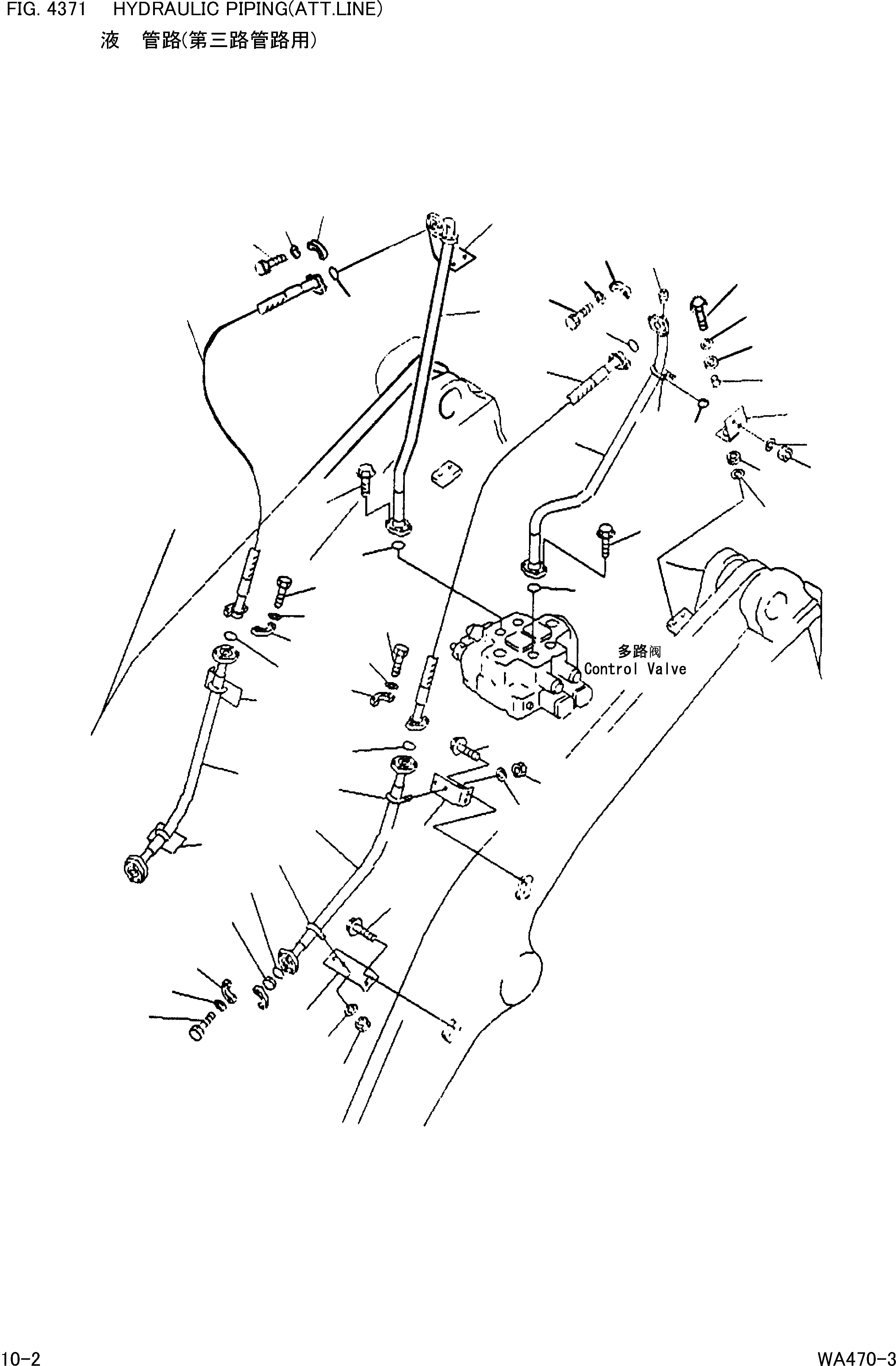 FIG. 4371 HYDRAULIC PIPING(ATT.LINE)
液 管路(第三路管路用)

多路阀
Control Valve

10-2

WA470-3