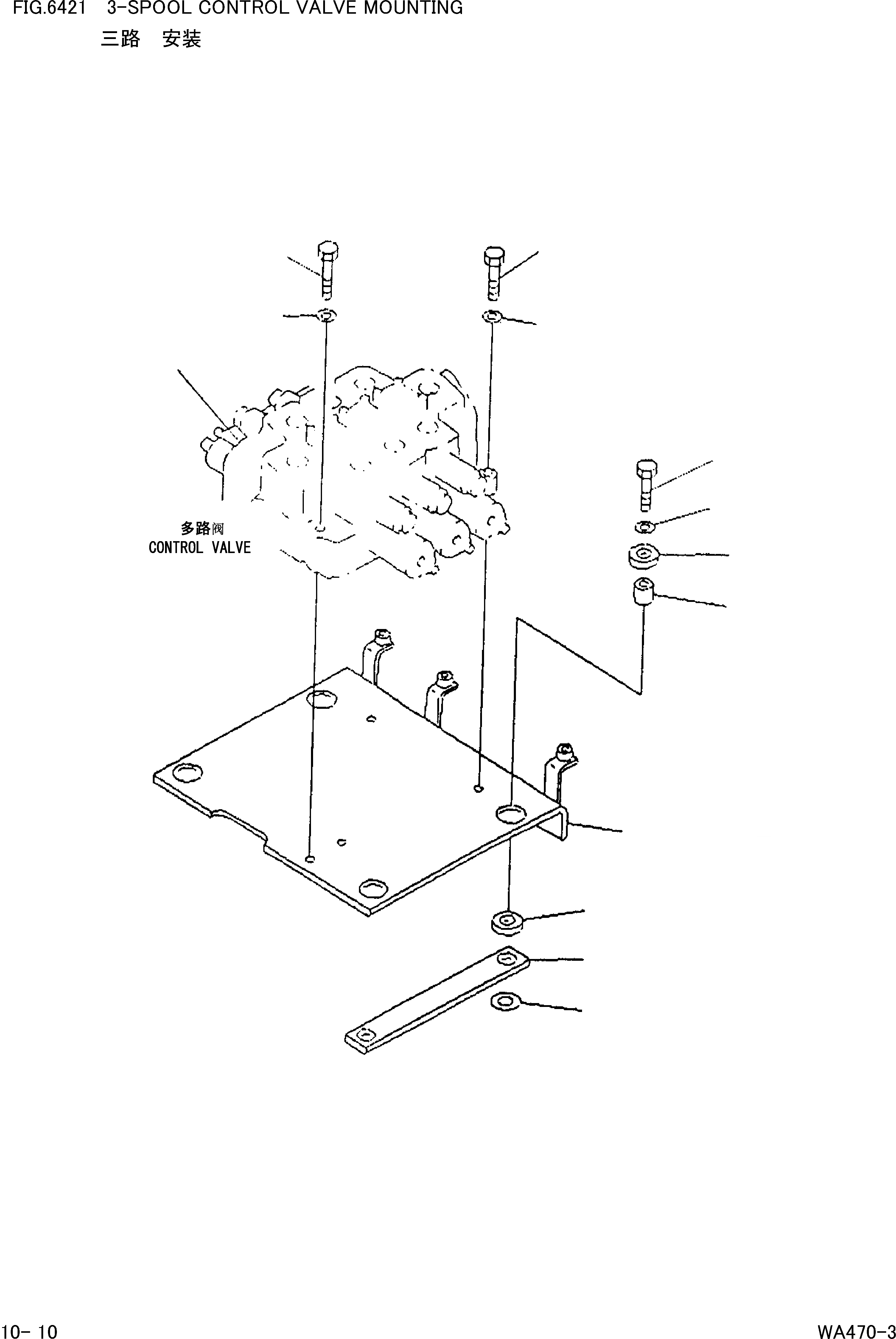 FIG.6421 3-SPOOL CONTROL VALVE MOUNTING
三路 安装

多路阀
CONTROL VALVE

10- 10

WA470-3