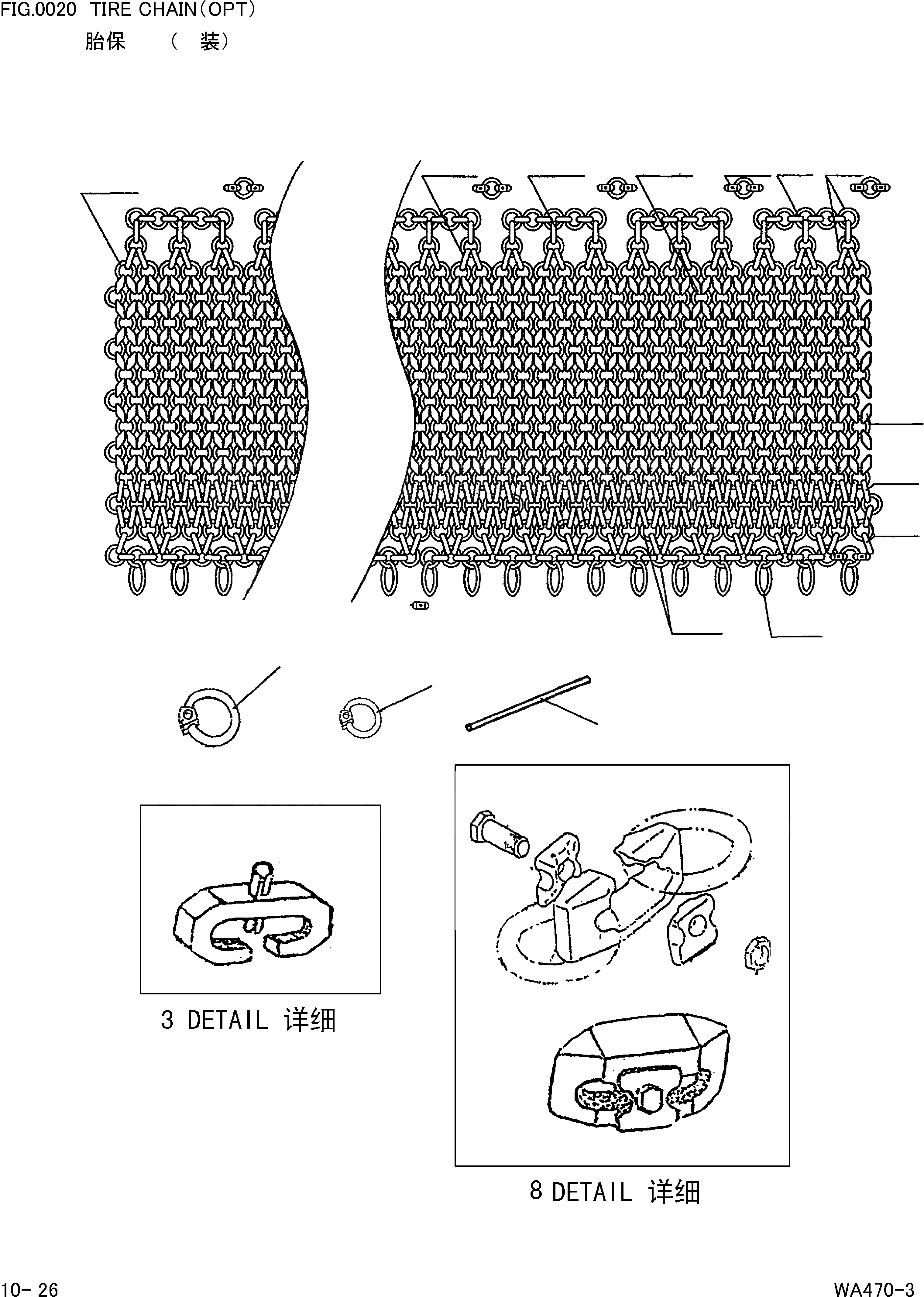 FIG.0020 TIRE CHAIN(OPT)
胎保 ( 装)

3 DETAIL 详细

8 DETAIL 详细

10- 26

WA470-3