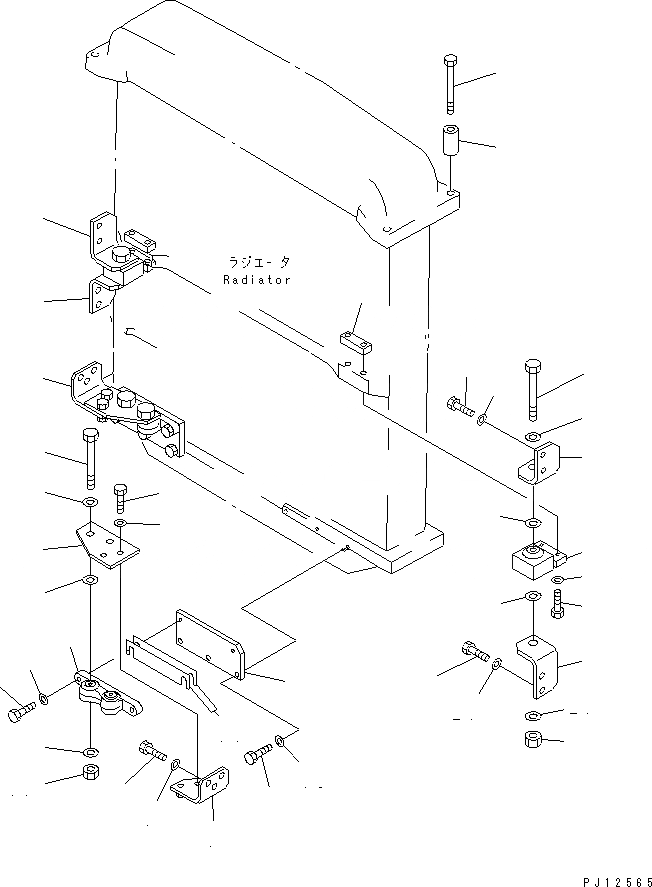 ラジエータ
Radiator

PJ12565