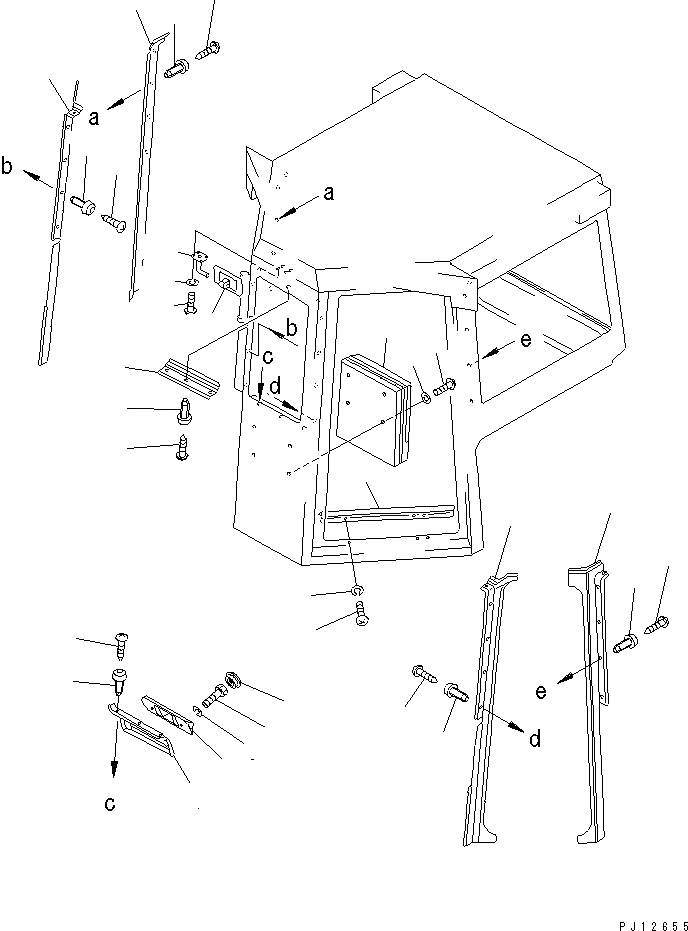 a
b
a
b
c
d
e
c
d
e
PJ12655