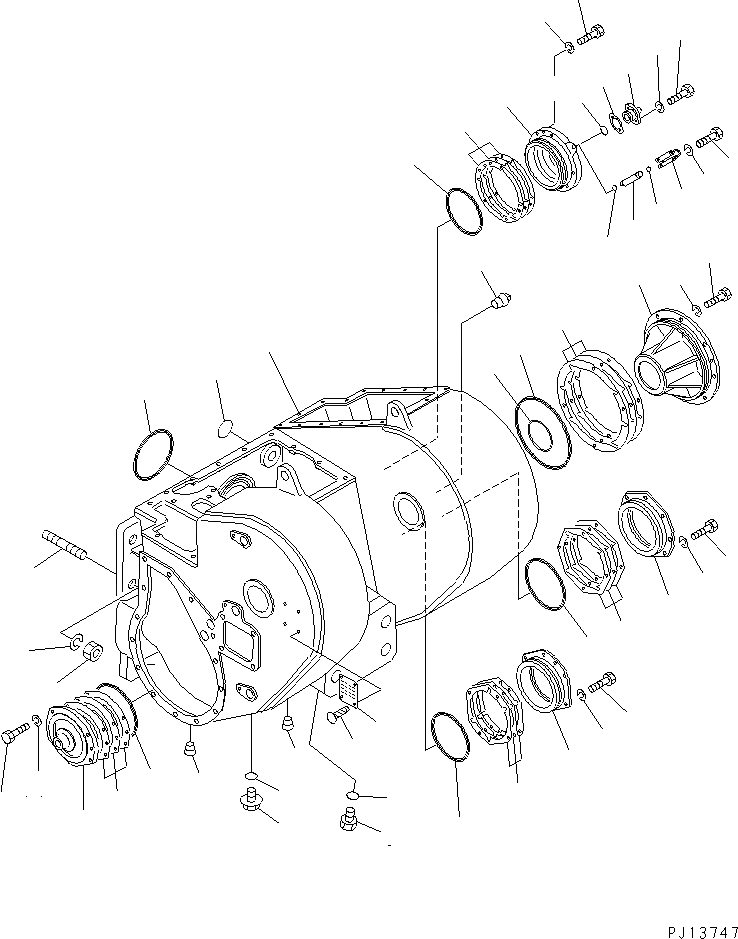 PJ13747