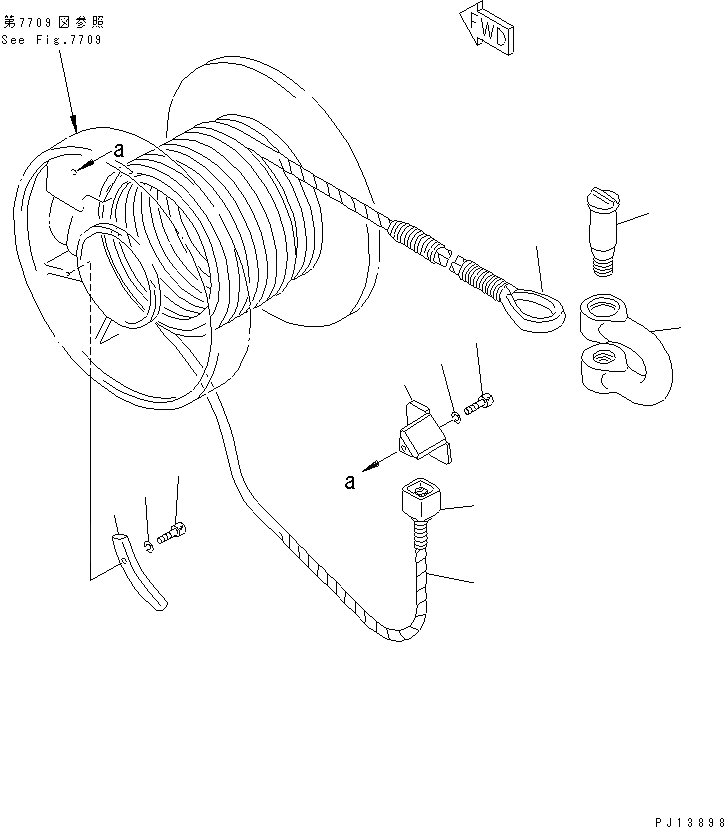 第7709図参照
See Fig.7709

FWD

a

a

PJ13898