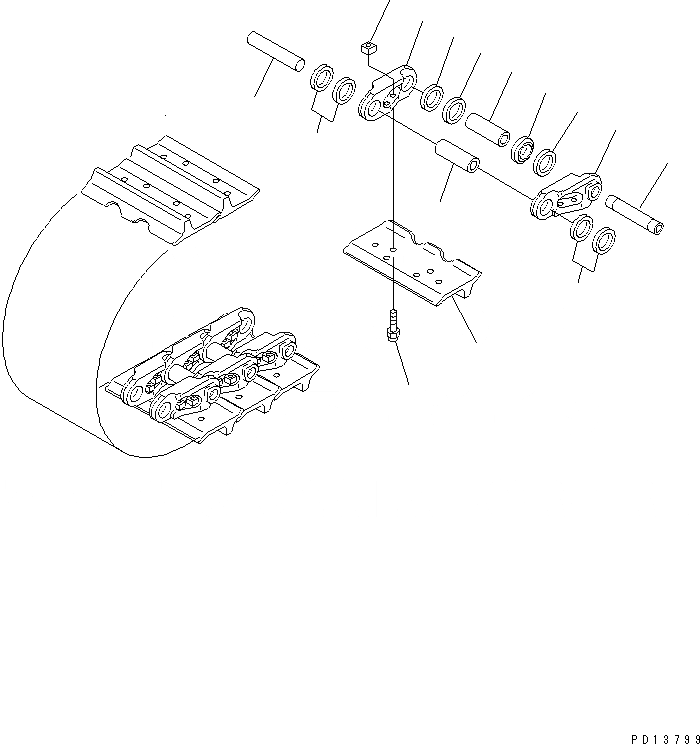 PD13799