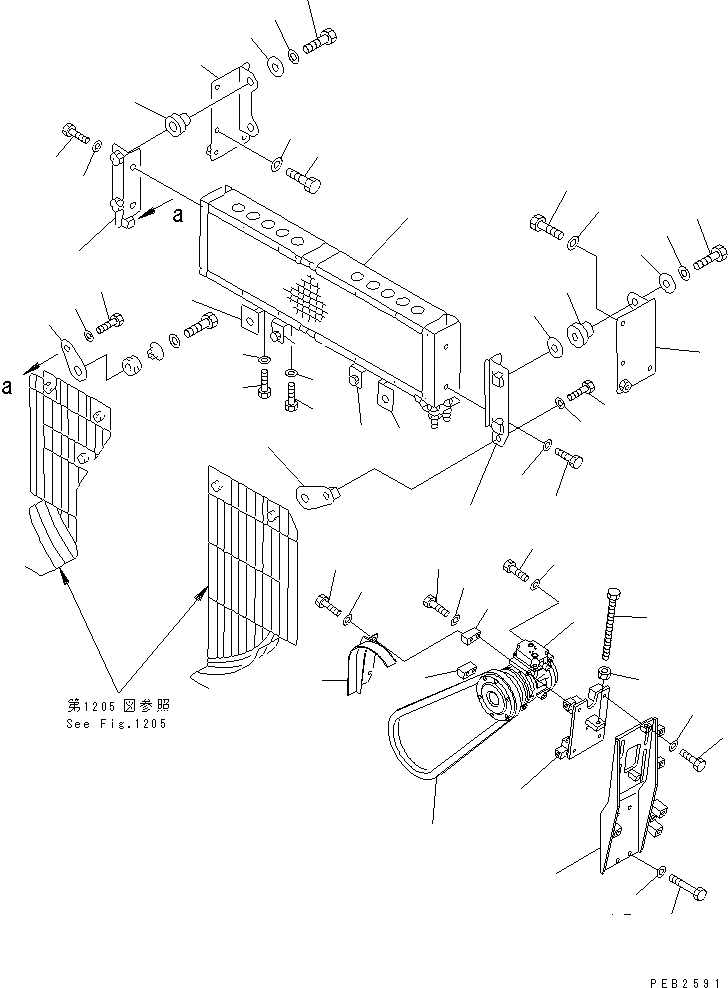 a

a

第1205図参照
See Fig.1205

PEB2591