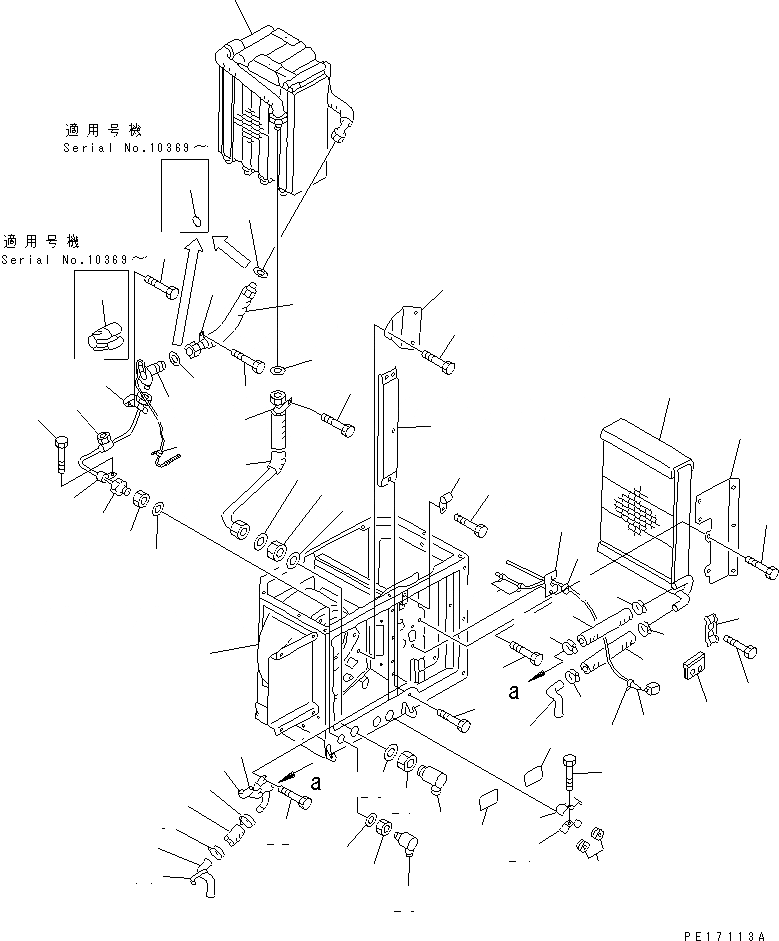 適用号機
Serial No.10369～

適用号機
Serial No.10369～

a

a

PE17113A