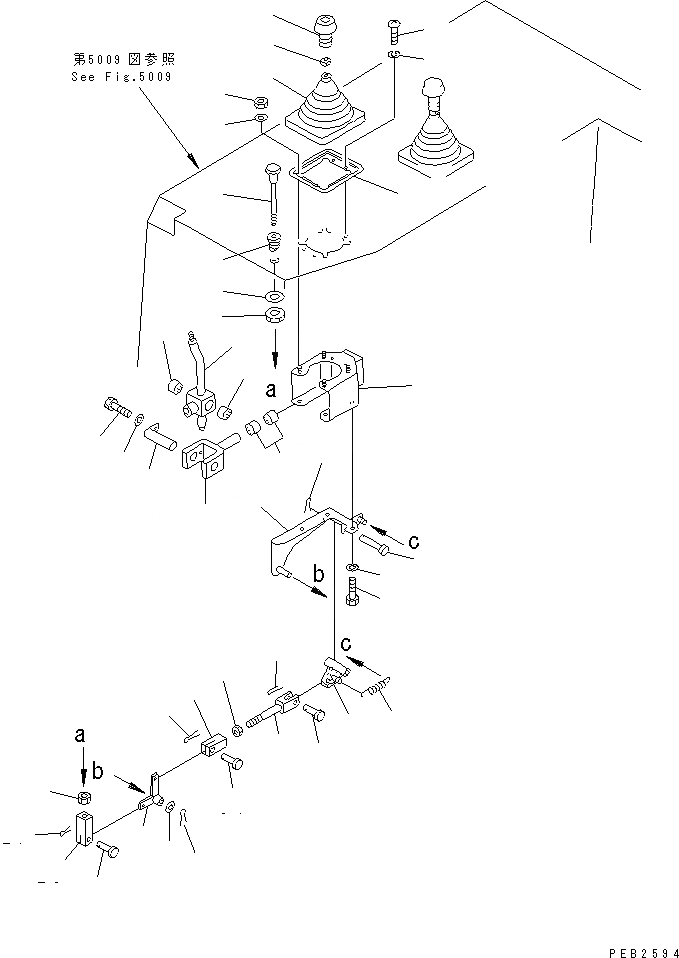 第5009図参照
See Fig.5009

a

c

b

c

a

b

PEB2594