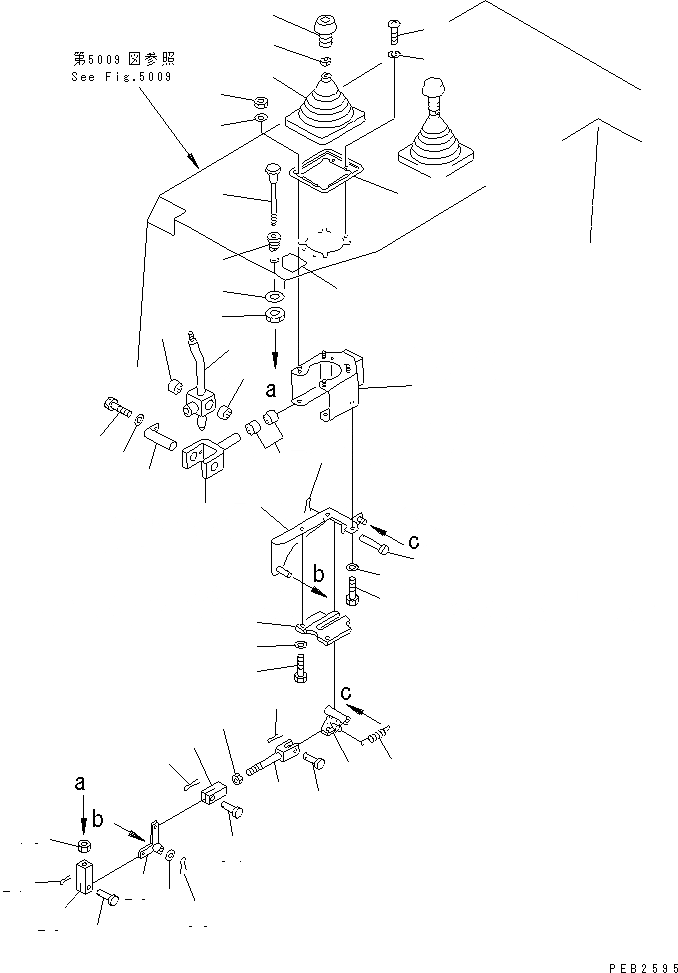 第5009図参照
See Fig.5009

a

c

b

c

a

b

PEB2595