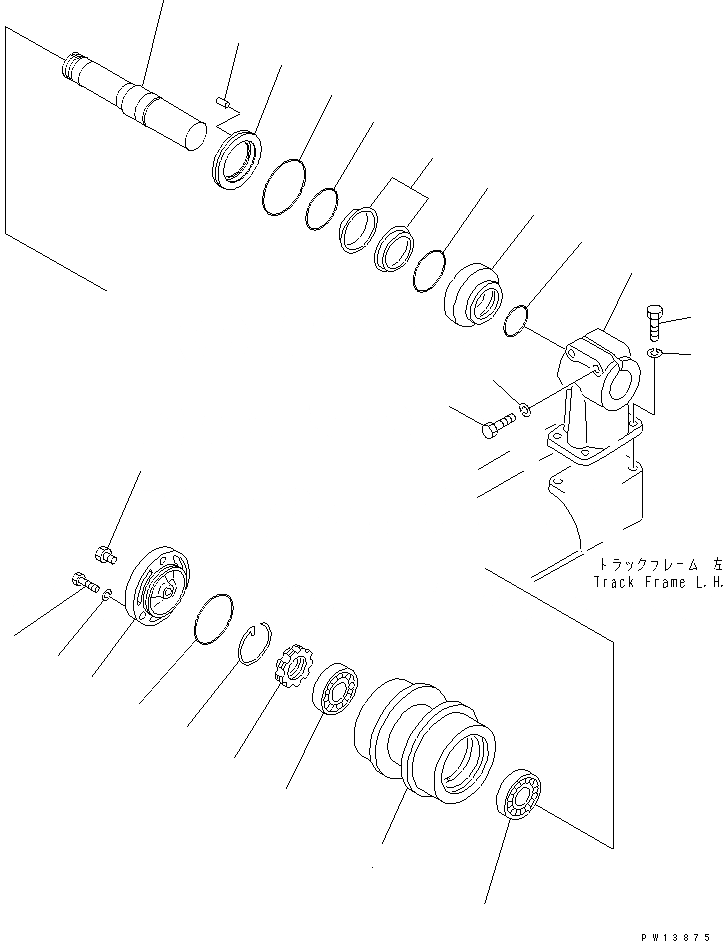 トラックフレーム 左
Track Frame L.H.

PW13875