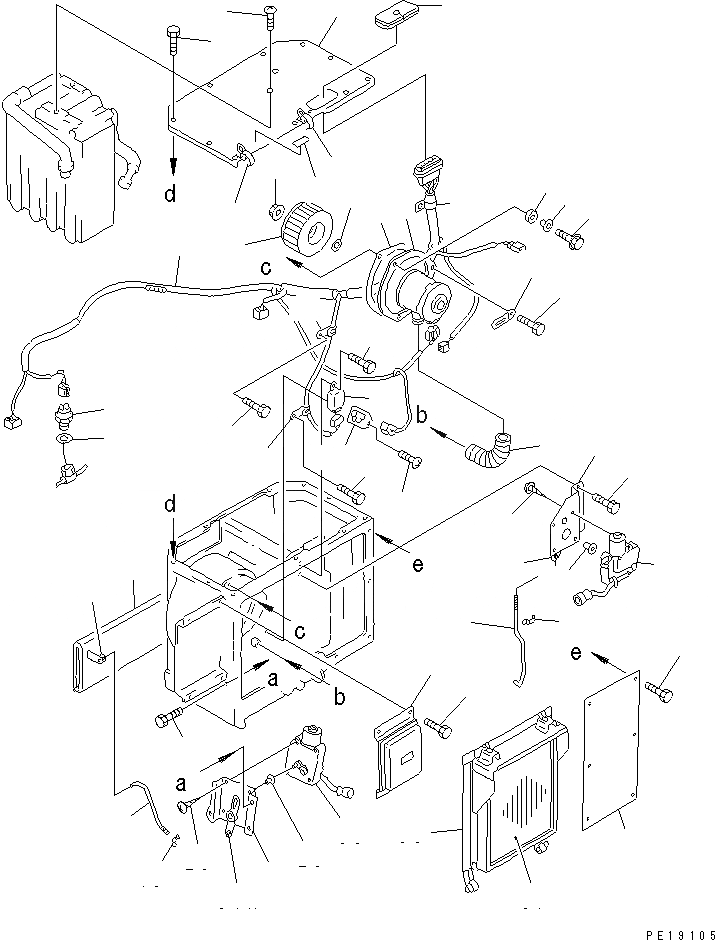 d
c
b
d
e
c
a
b
e
a
PE19105