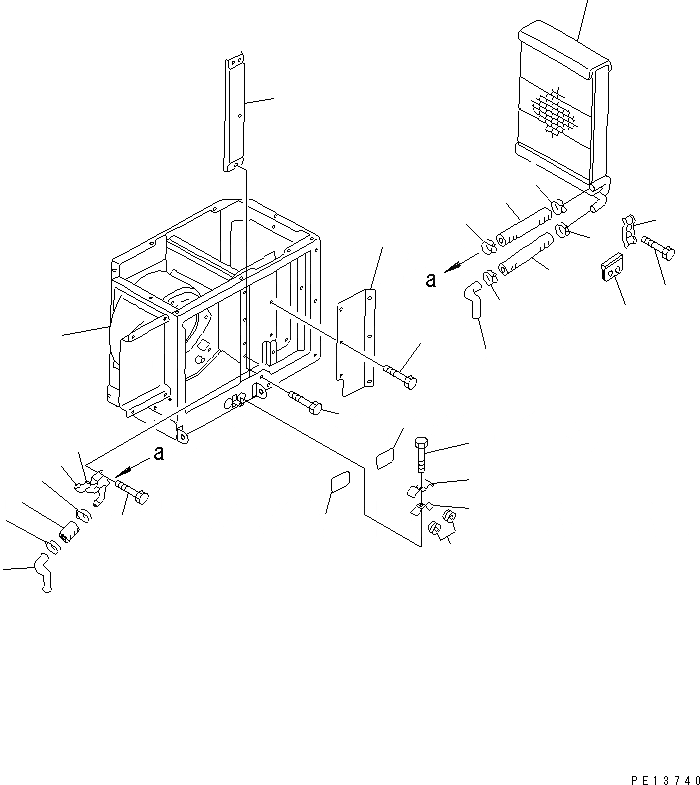 a

a

PE13740