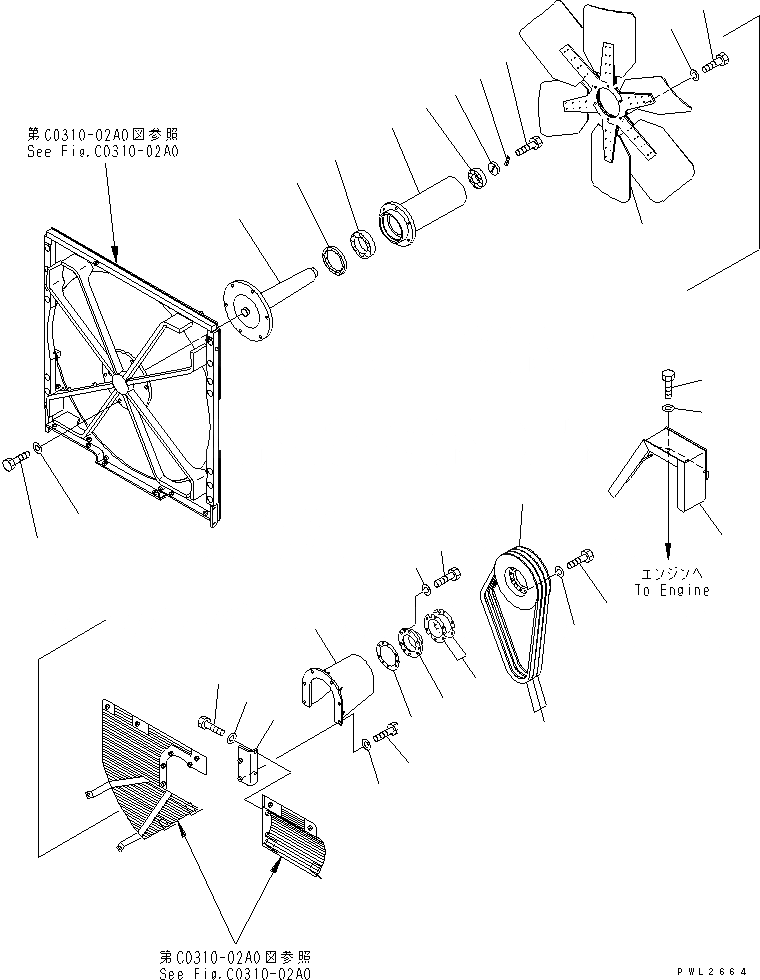 第C0310-02A0図参照
See Fig.C0310-02A0

エンジンへ
To Engine

第C0310-02A0図参照
See Fig.C0310-02A0

PWL2664