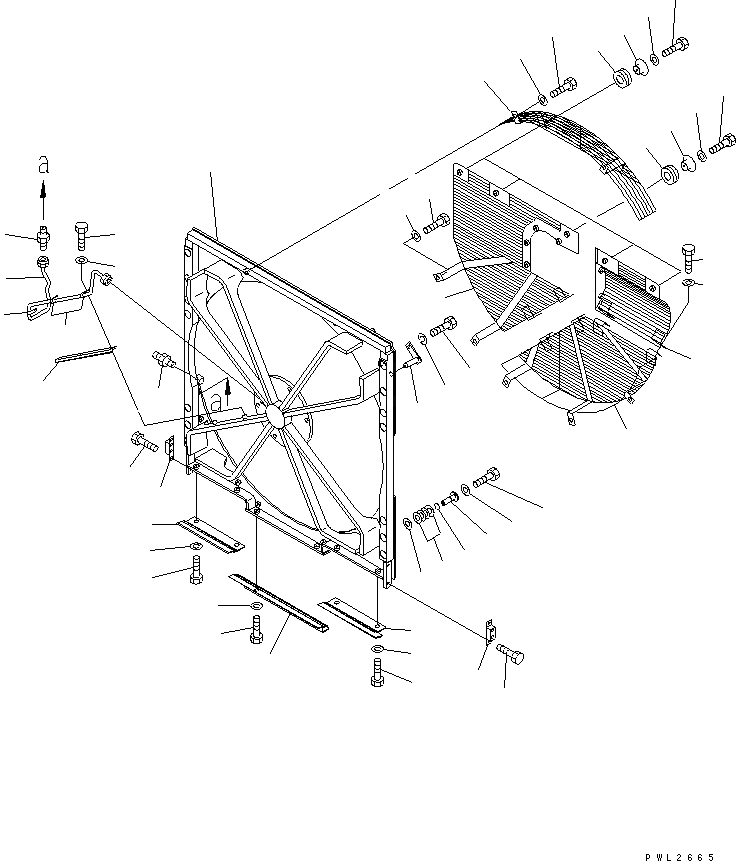 a

a

PWL2665