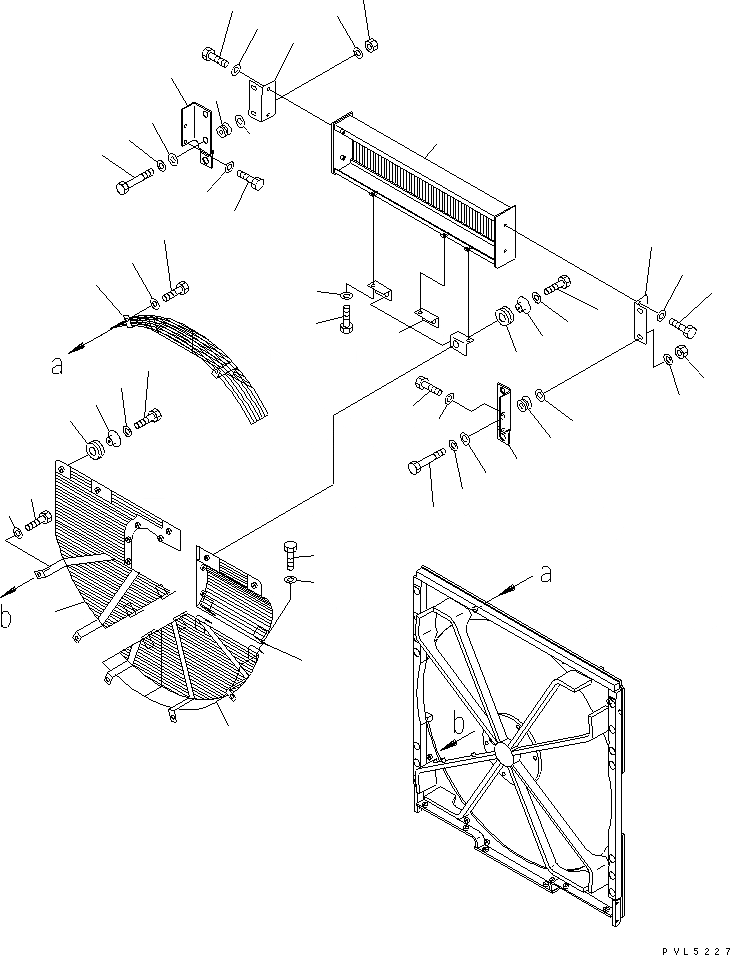 a

b

a

b

PVL5227