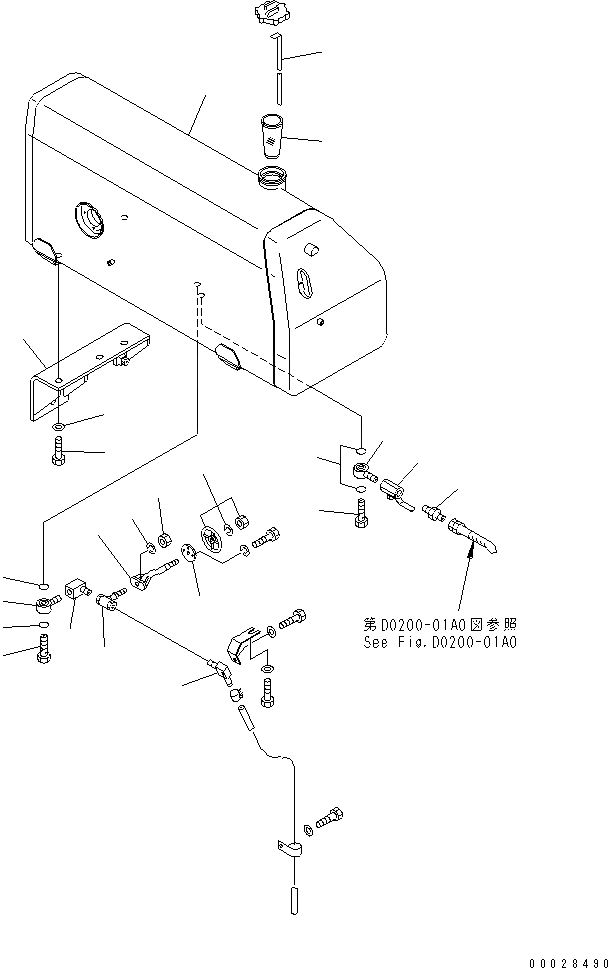 第D0200-01A0図参照
See Fig.D0200-01A0

00028490