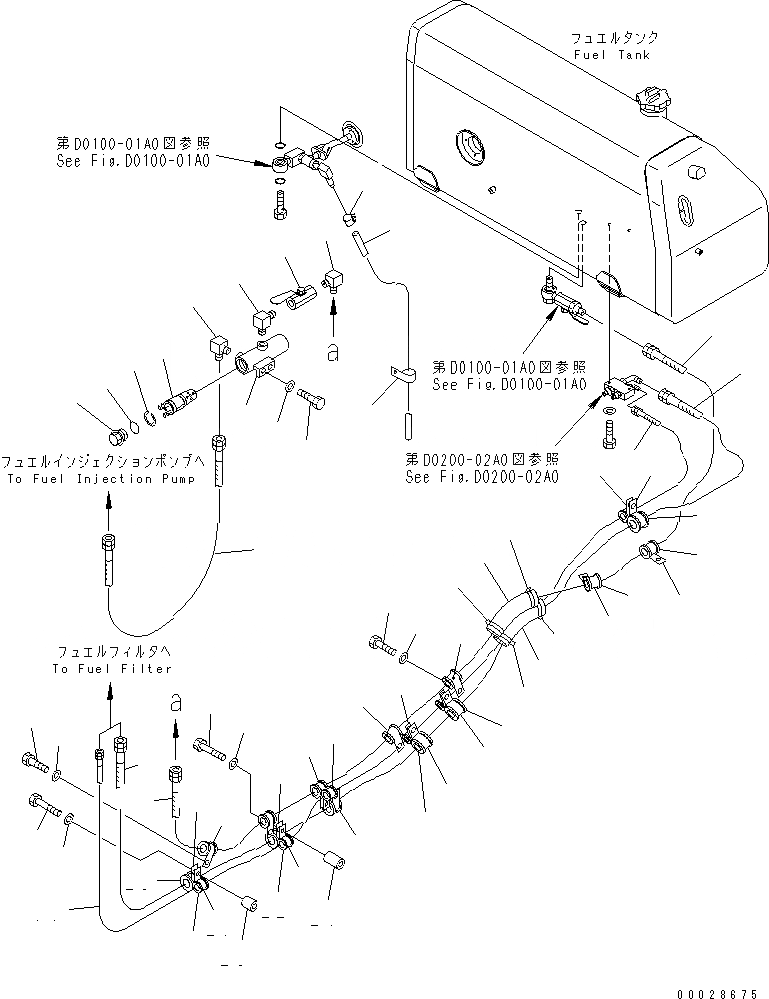 フュエルタンク
Fuel Tank

第D0100-01A0図参照
See Fig.D0100-01A0

a

第D0100-01A0図参照
See Fig.D0100-01A0

第D0200-02A0図参照
See Fig.D0200-02A0

フュエルインジェクションポンプへ
To Fuel Injection Pump

フュエルフィルタへ
To Fuel Filter

a

00028675