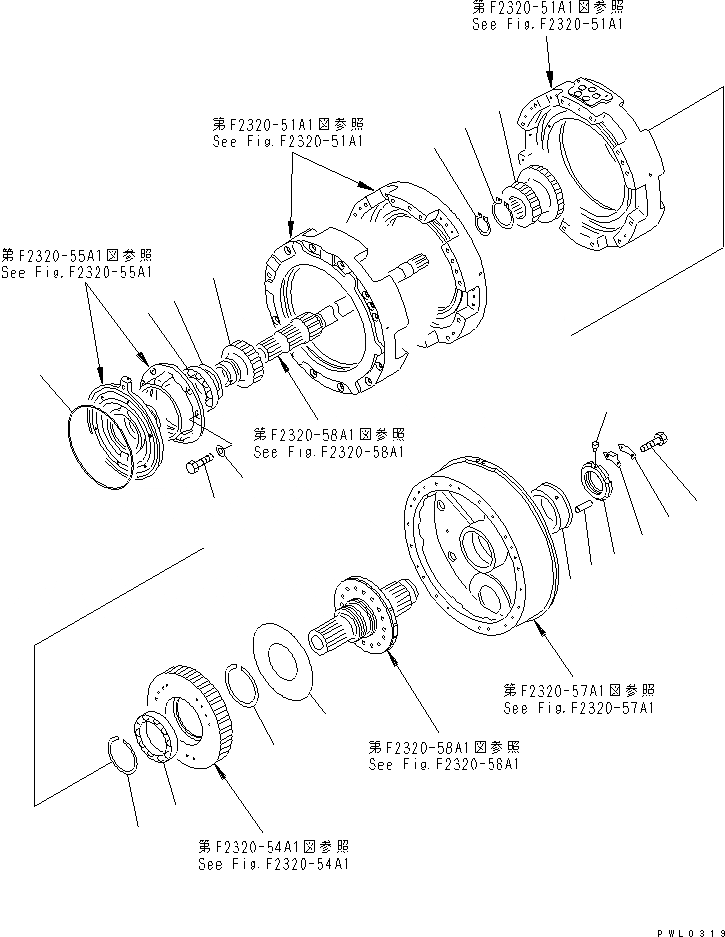 第F2320-51A1図参照
See Fig.F2320-51A1

第F2320-51A1図参照
See Fig.F2320-51A1

第F2320-55A1図参照
See Fig.F2320-55A1

第F2320-58A1図参照
See Fig.F2320-58A1

第F2320-57A1図参照
See Fig.F2320-57A1

第F2320-58A1図参照
See Fig.F2320-58A1

第F2320-54A1図参照
See Fig.F2320-54A1

PWL0319