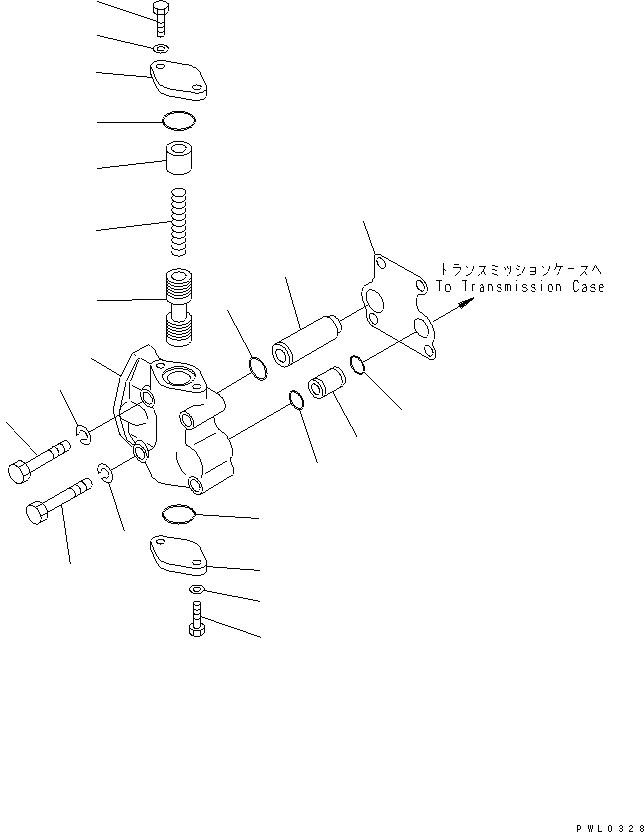 トランスミッションケースへ
To Transmission Case

PWL0328