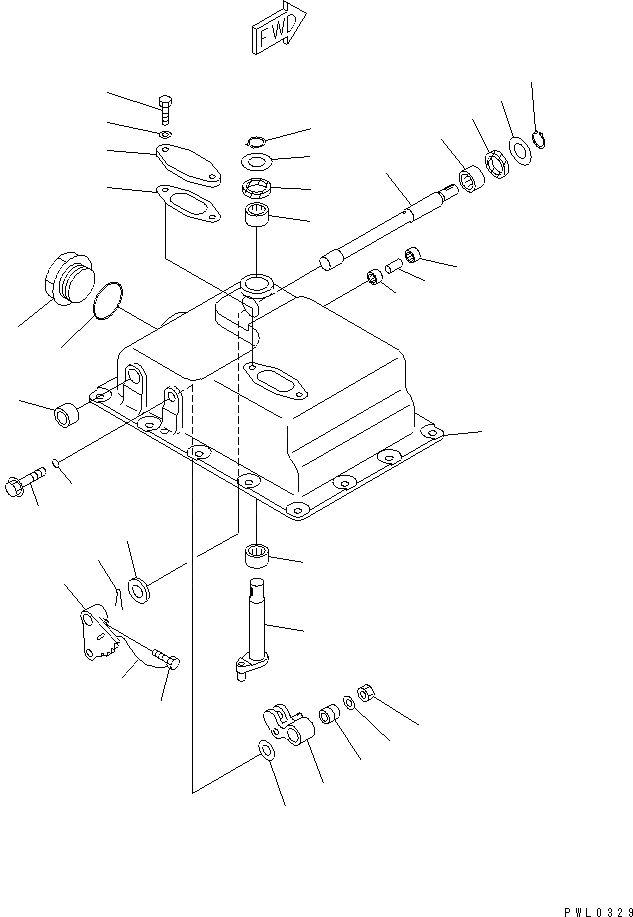 FWD

PWL0329