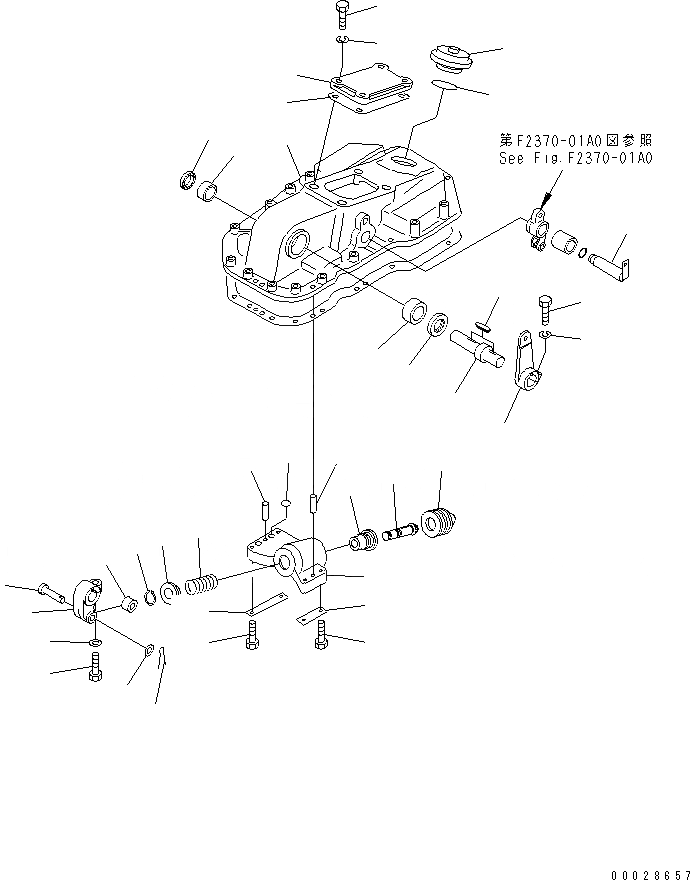 第F2370-01A0図参照
See Fig.F2370-01A0

00028657