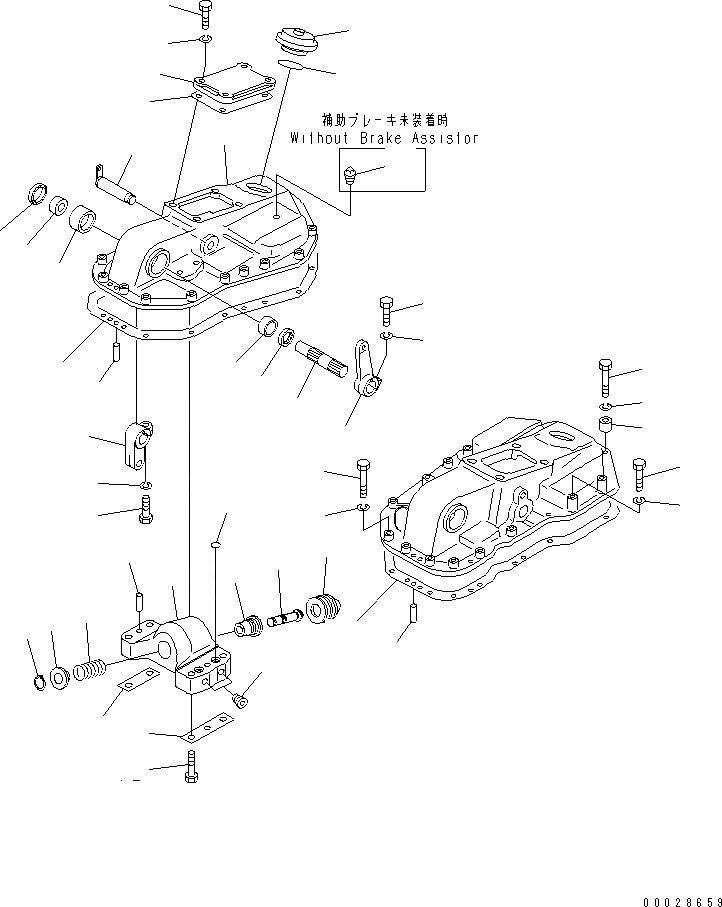 補助ブレーキ未装着時
Without Brake Assistor

00028659