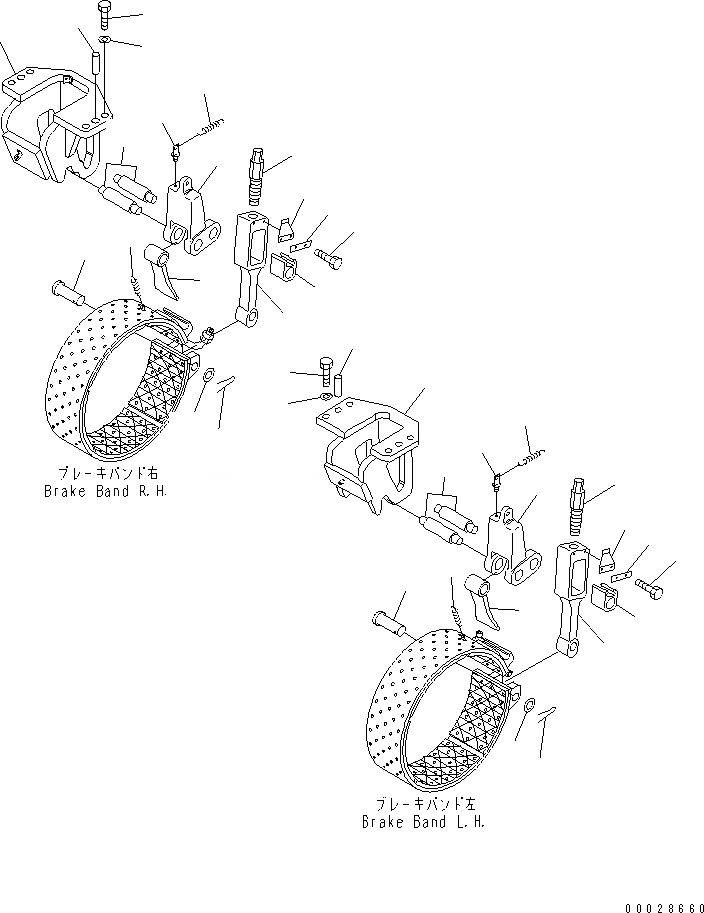 ブレーキバンド右
Brake Band R.H.

ブレーキバンド左
Brake Band L.H.

00028660