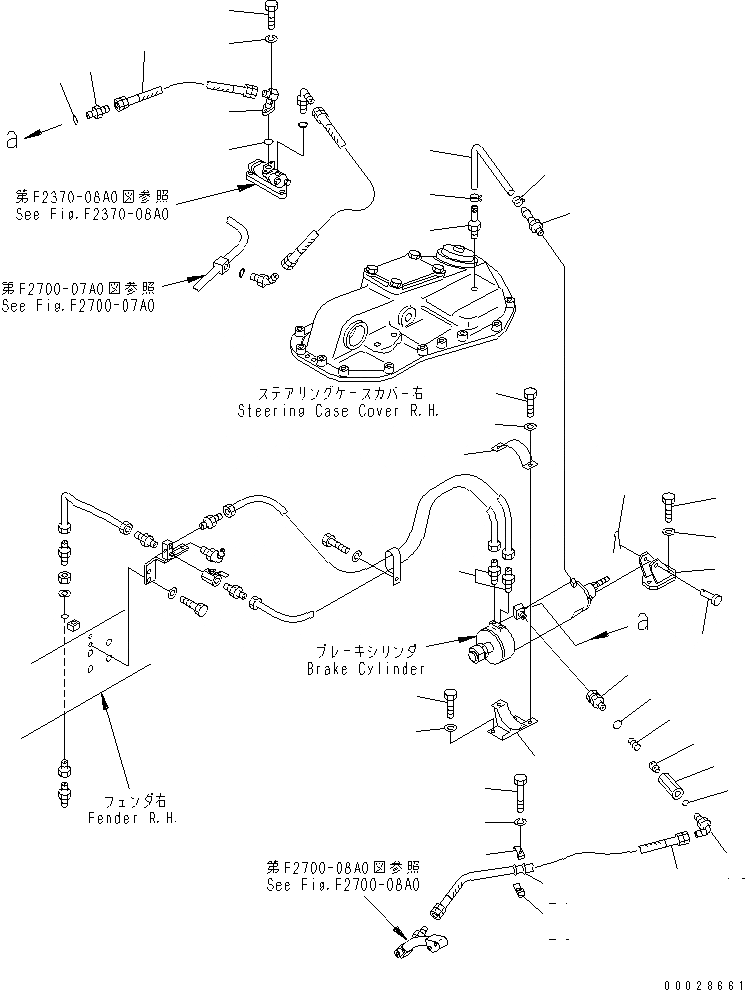 a

第F2370-08A0図参照
See Fig.F2370-08A0

第F2700-07A0図参照
See Fig.F2700-07A0

ステアリングケースカバー右
Steering Case Cover R.H.

a

ブレーキシリンダ
Brake Cylinder

フェンダ右
Fender R.H.

第F2700-08A0図参照
See Fig.F2700-08A0

00028661