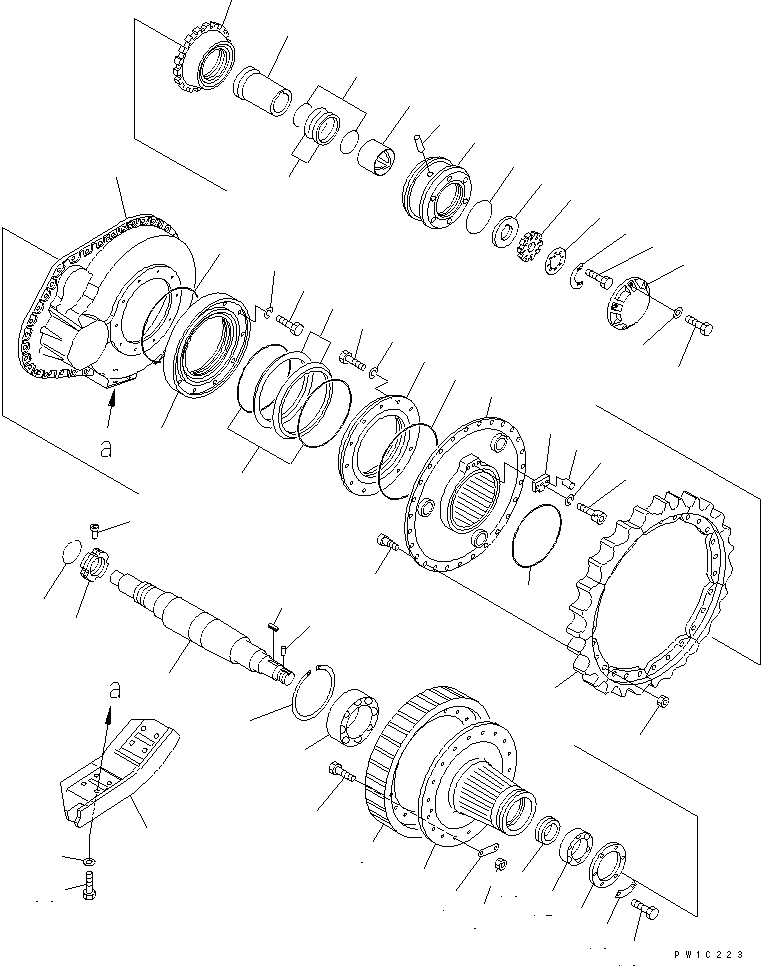 a

a

PW1C223