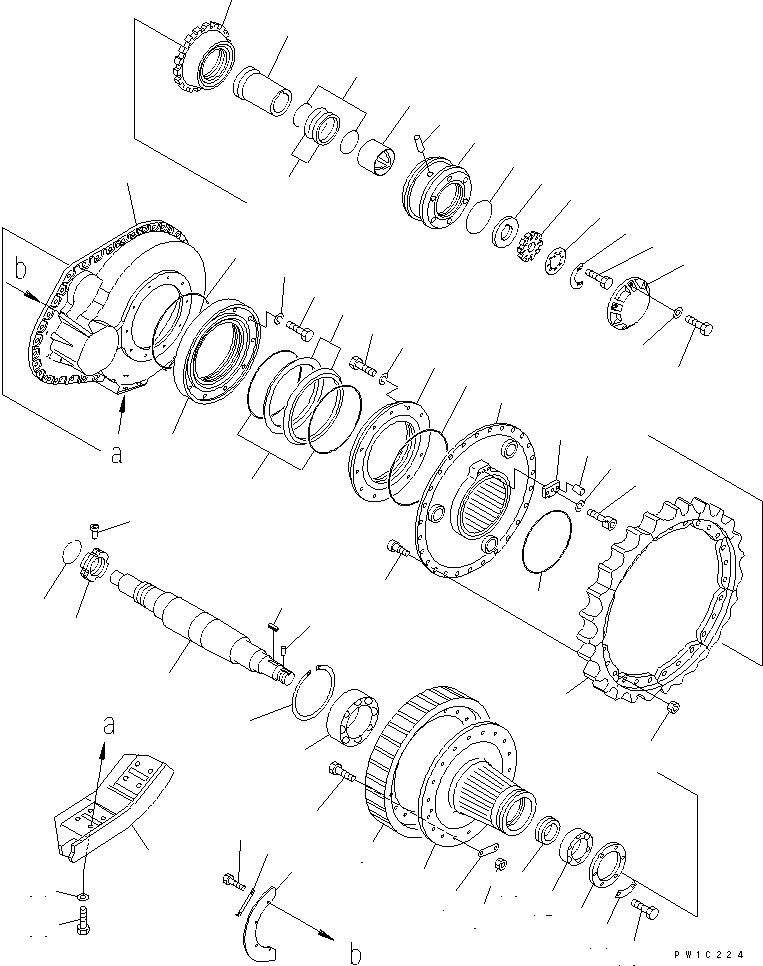 b
a
a
b
PW1C224