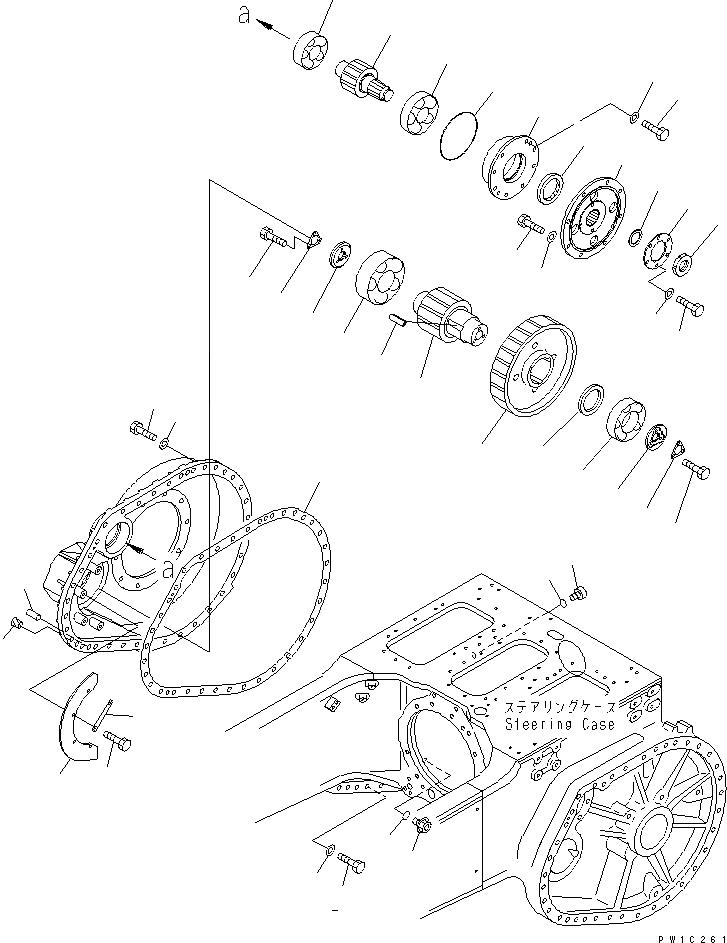 a

a

ステアリングケース
Steering Case

PW1C261