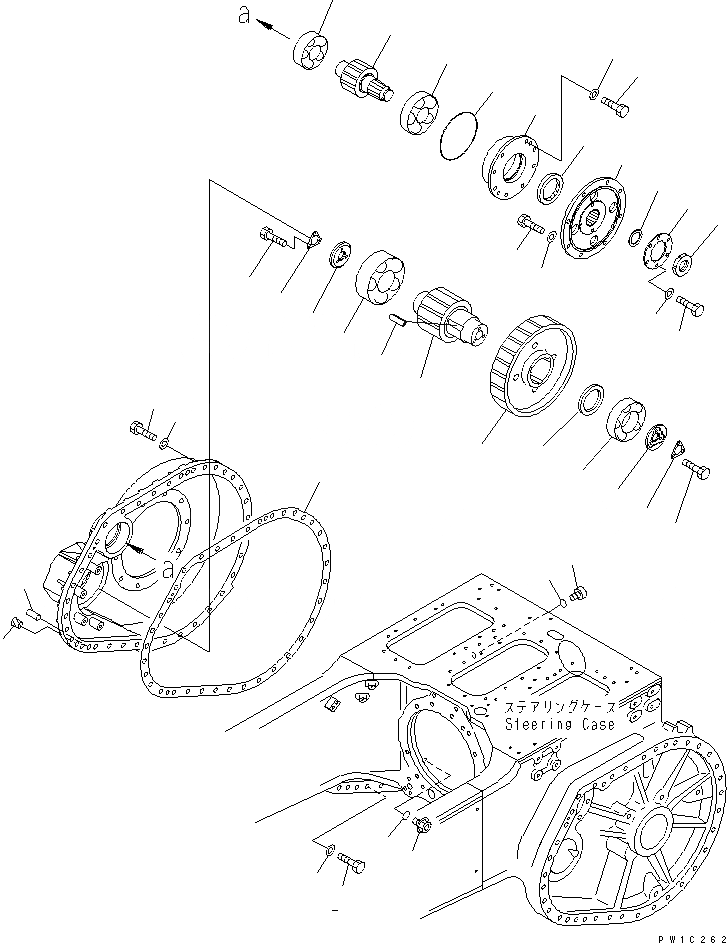 a

a

ステアリングケース
Steering Case

PW1C262