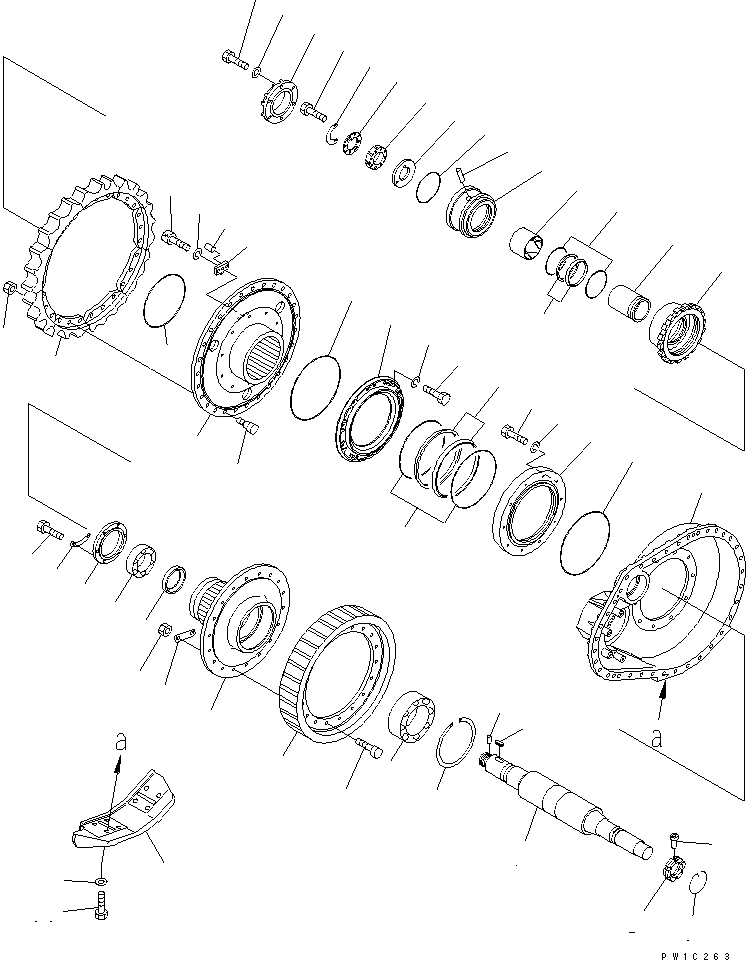 a

a

PW1C263