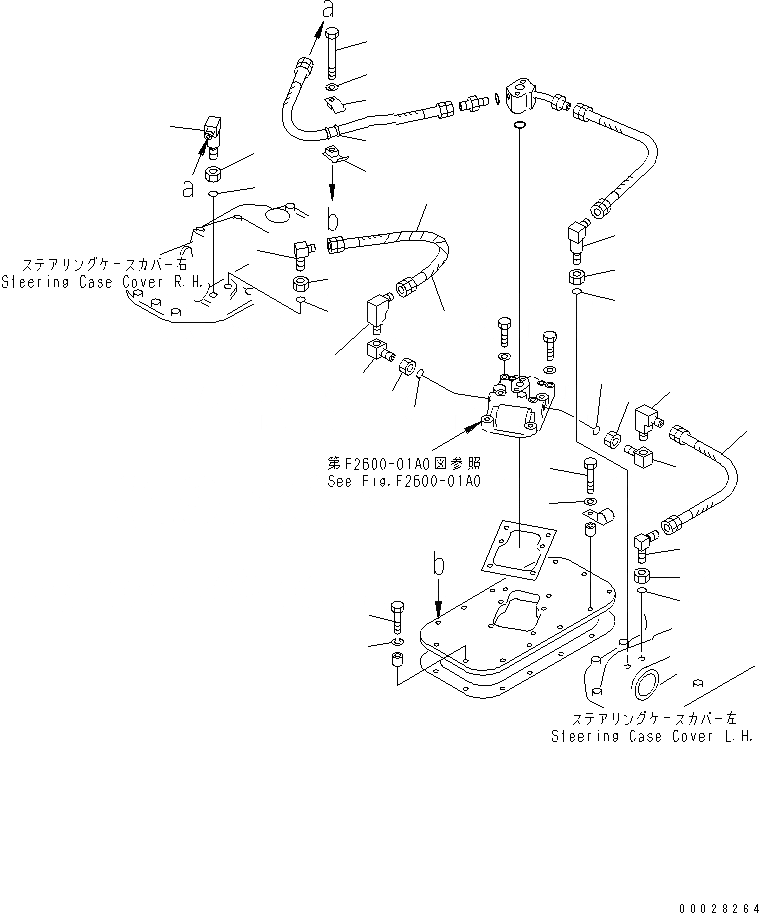 a

a

b

ステアリングケースカバー右
Sleering Case Cover R.H.

第F2600-01A0図参照
See Fig.F2600-01A0

b

ステアリングケースカバー左
Sleering Case Cover L.H.

00028264